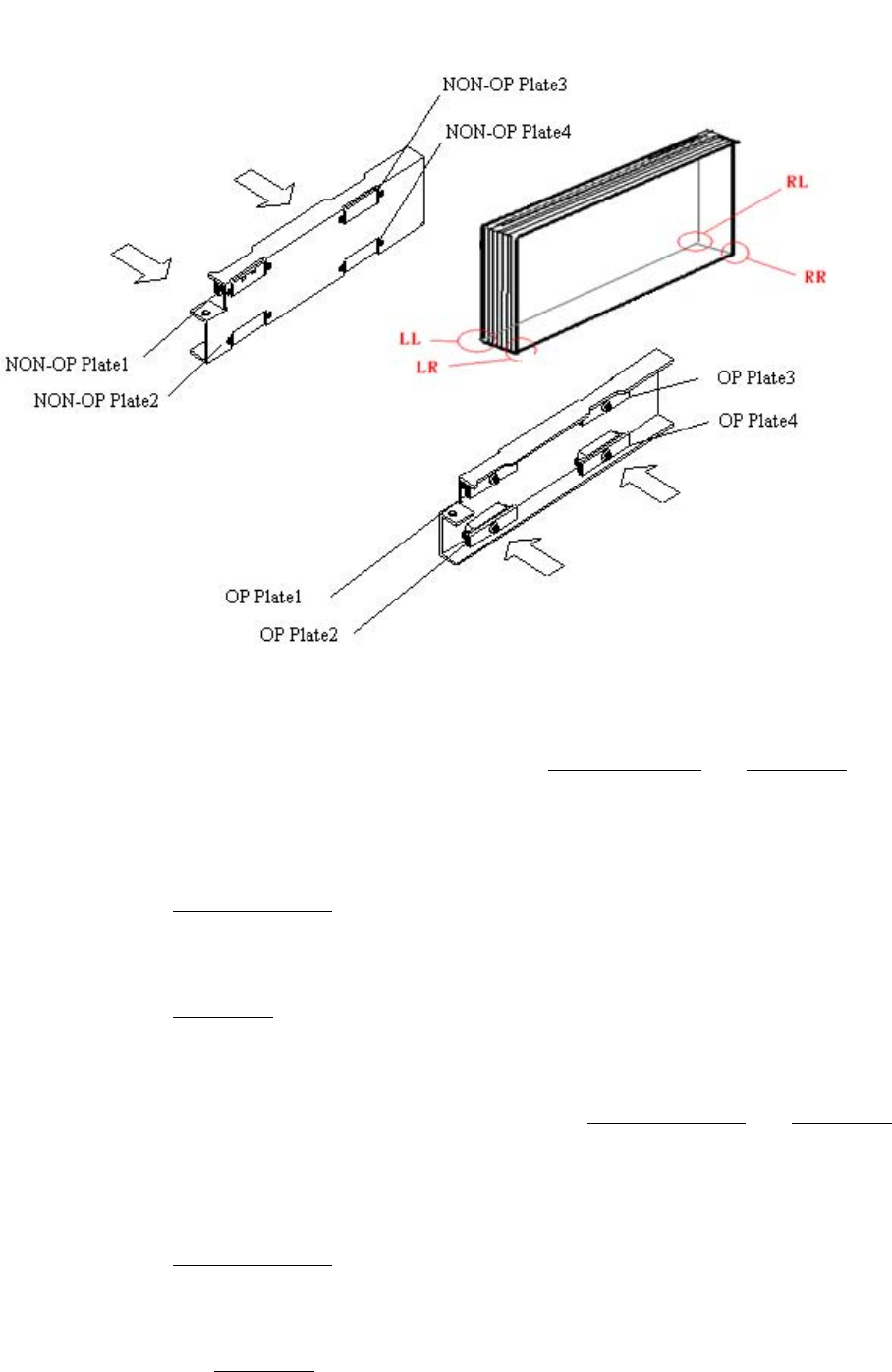 NON-OP Plate3
NON-OP Plate4
RL
RR
LL
LR
NON-OP Plate1
NON-OP Plate2
OP Plate3
OP Plate4
OP Plate1
OP Plate2