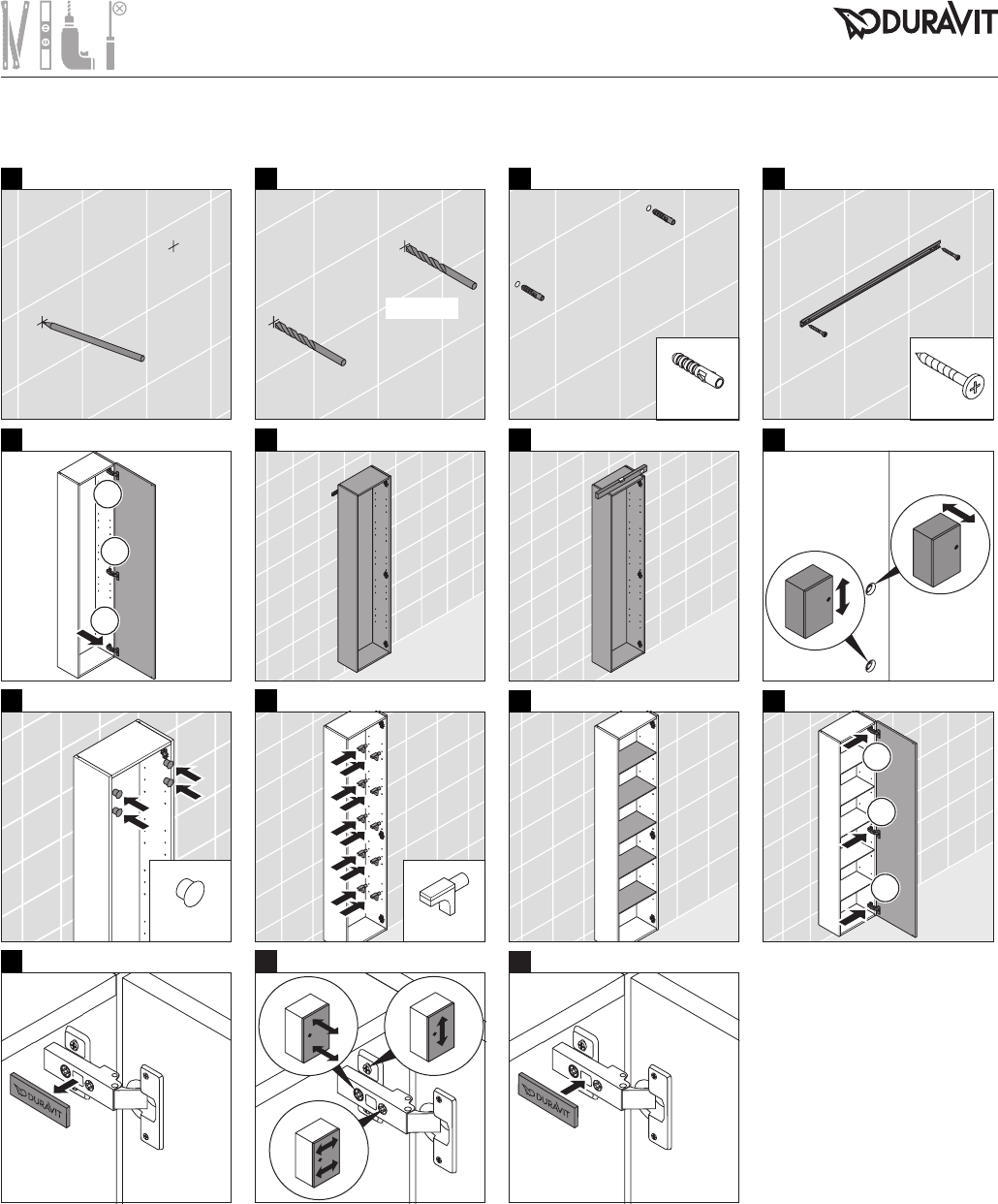 DURAVIT

DURAVIT

DURAVIT