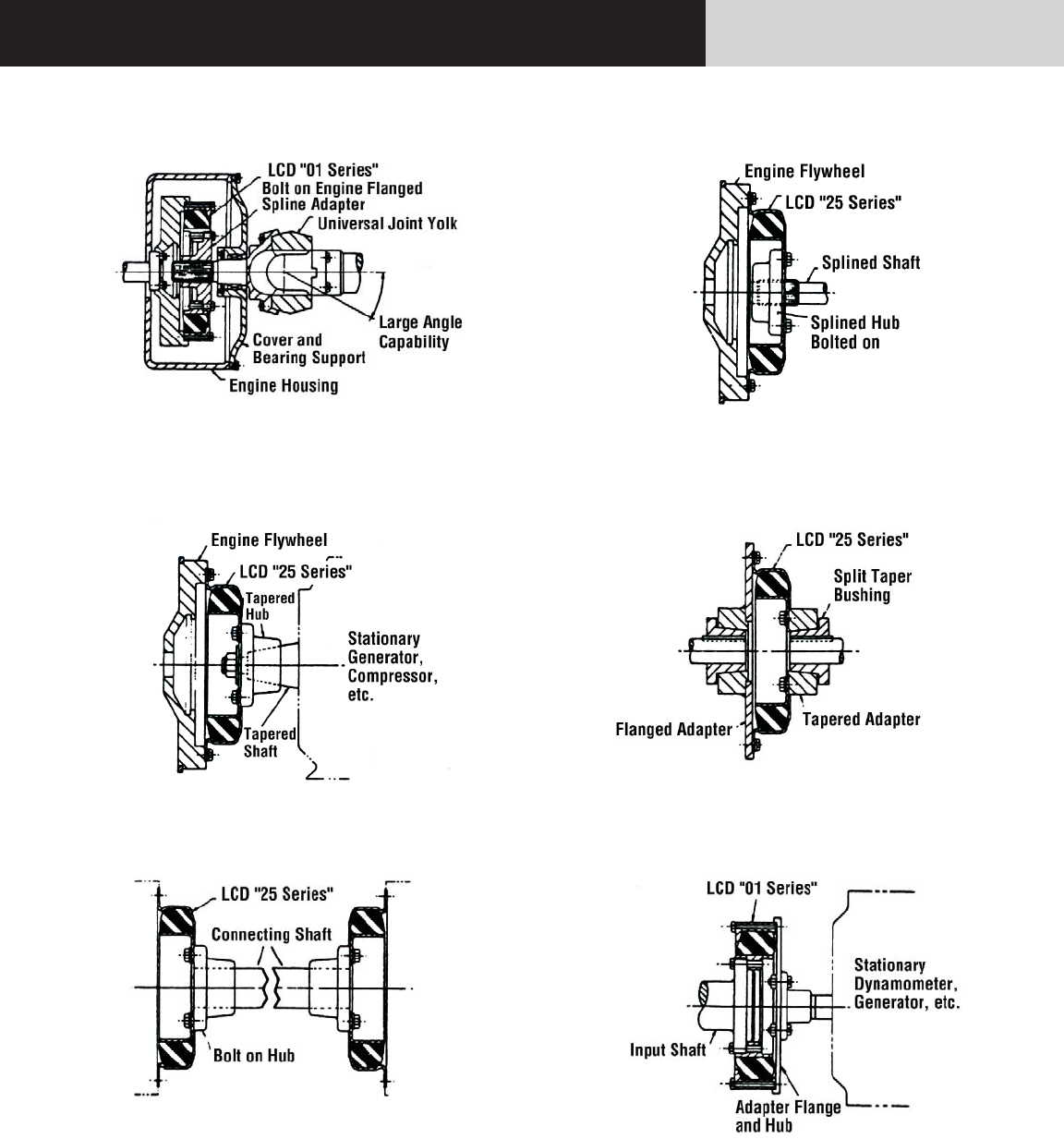 LCD "01 Series"
Bolt on Engine Flanged
Spline Adapter
Universal Joint Yolk
Large Angle Capability
Cover and Bearing Support
Engine Housing

Engine Flywheel
LCD "25 Series"
Splined Shaft
Splined Hub Bolted on

Engine Flywheel
LCD "25 Series"
Tapered Hub
Stationary Generator, Compressor, etc.
Tapered Shaft

LCD "25 Series"
Split Taper Bushing
Flanged Adapter
Tapered Adapter

LCD "25 Series"
Connecting Shaft
Bolt on Hub

LCD "01 Series"
Stationary Dynamometer, Generator, etc.
Input Shaft
Adapter Flange and Hub