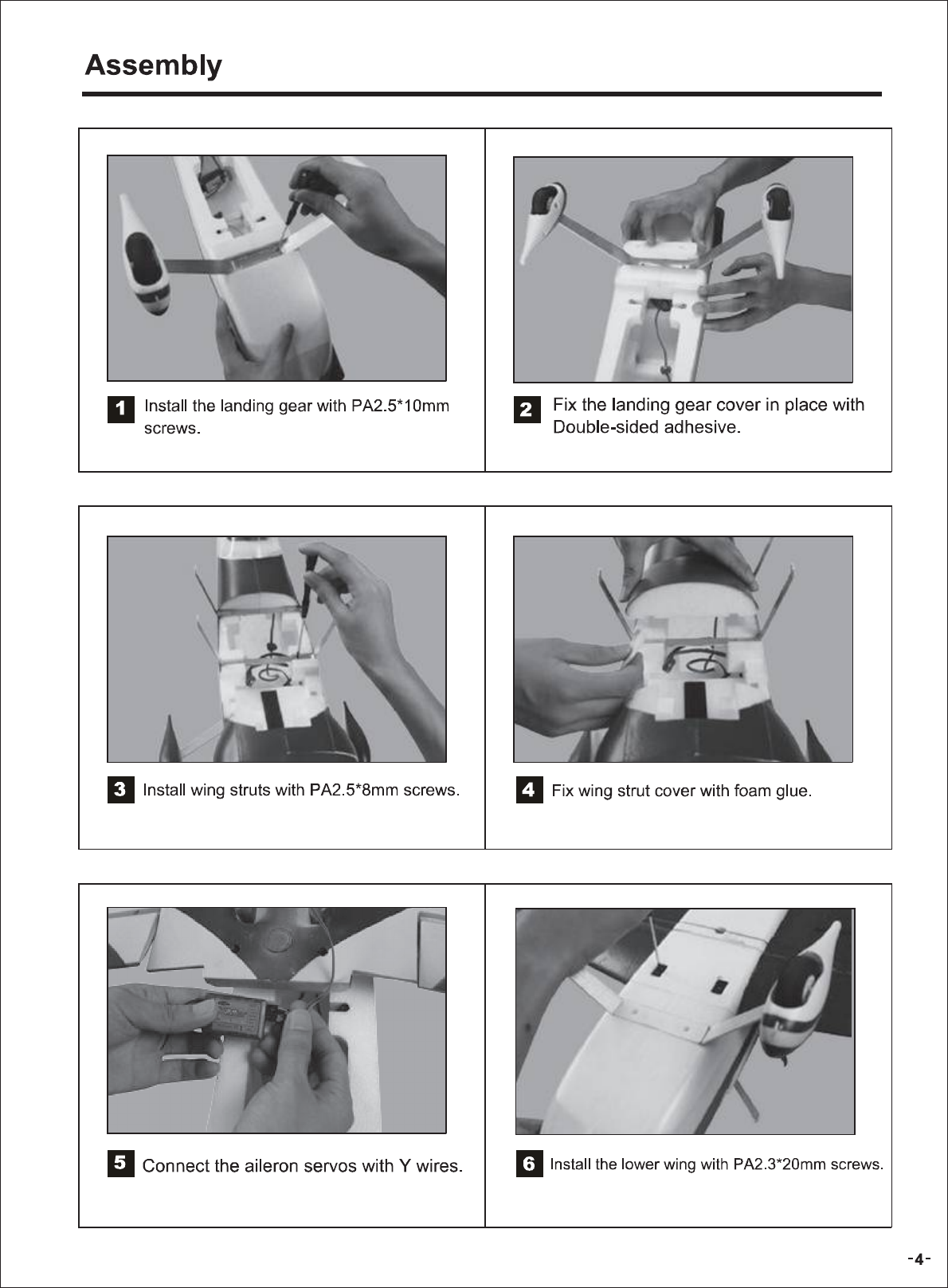 Assembly

1 Install the landing gear with PA2.5*10mm screws.

2 Fix the landing gear cover in place with Double-sided adhesive.

3 Install wing struts with PA2.5*8mm screws.

4 Fix wing strut cover with foam glue.

5 Connect the aileron servos with Y wires.

6 Install the lower wing with PA2.3*20mm screws.

-4-