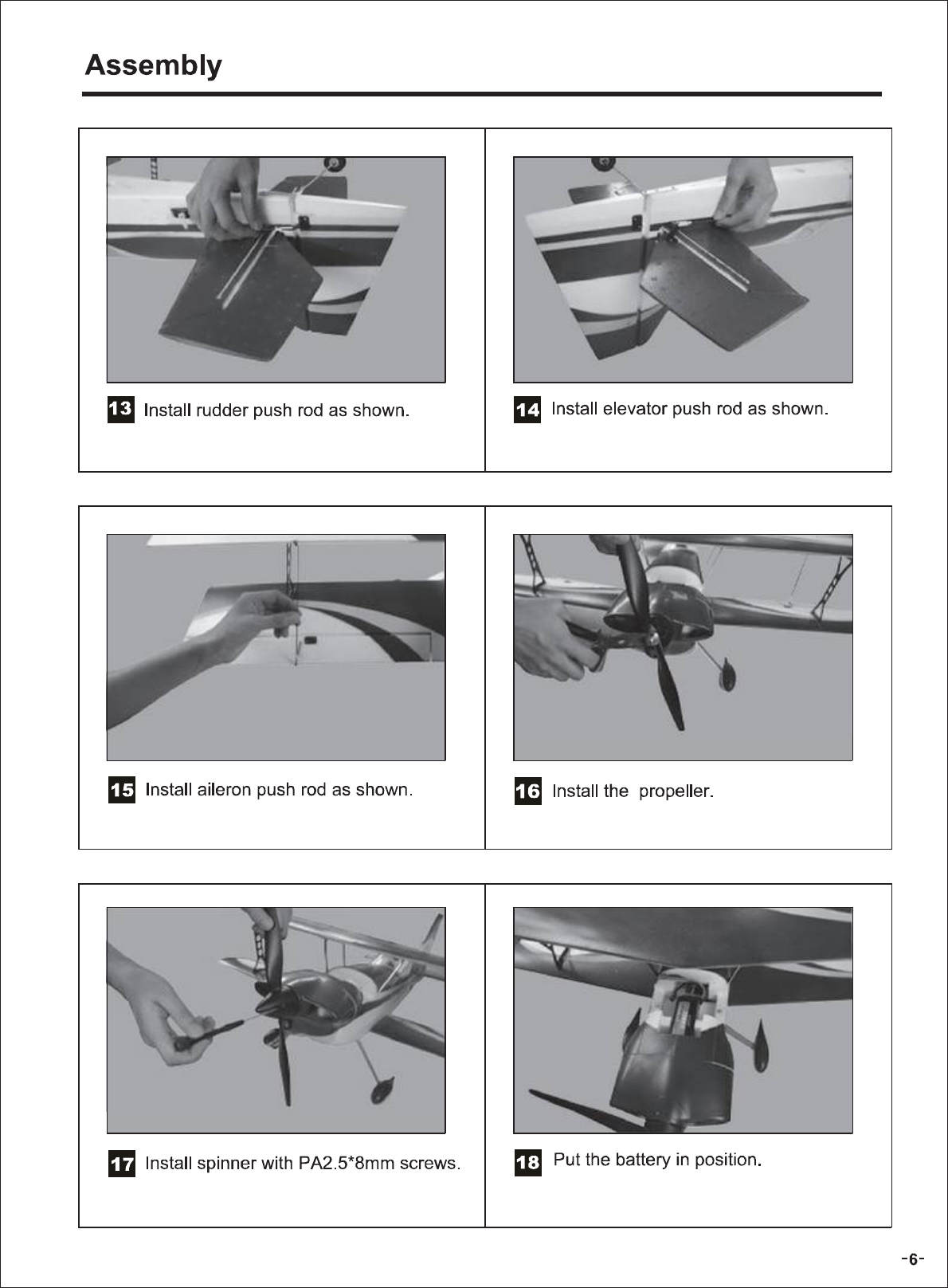 Assembly

13 Install rudder push rod as shown.

14 Install elevator push rod as shown.

15 Install aileron push rod as shown.

16 Install the propeller.

17 Install spinner with PA2.5*8mm screws.

18 Put the battery in position.

-6-