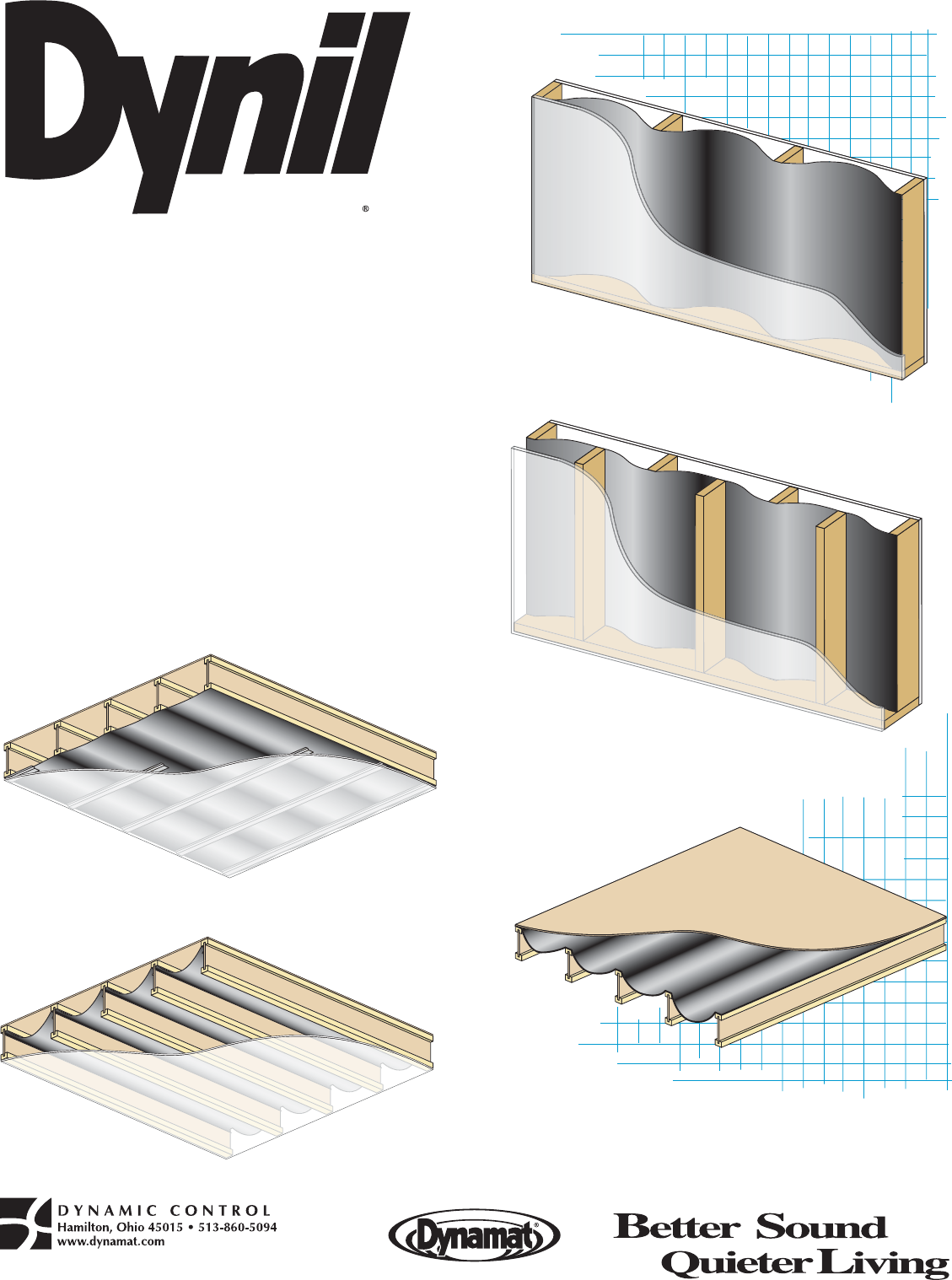 Dynil®

DYNAMIC CONTROL
Hamilton, Ohio 45015 • 513-860-5094
www.dynamat.com

Dynamat®

Better Sound
Quieter Living