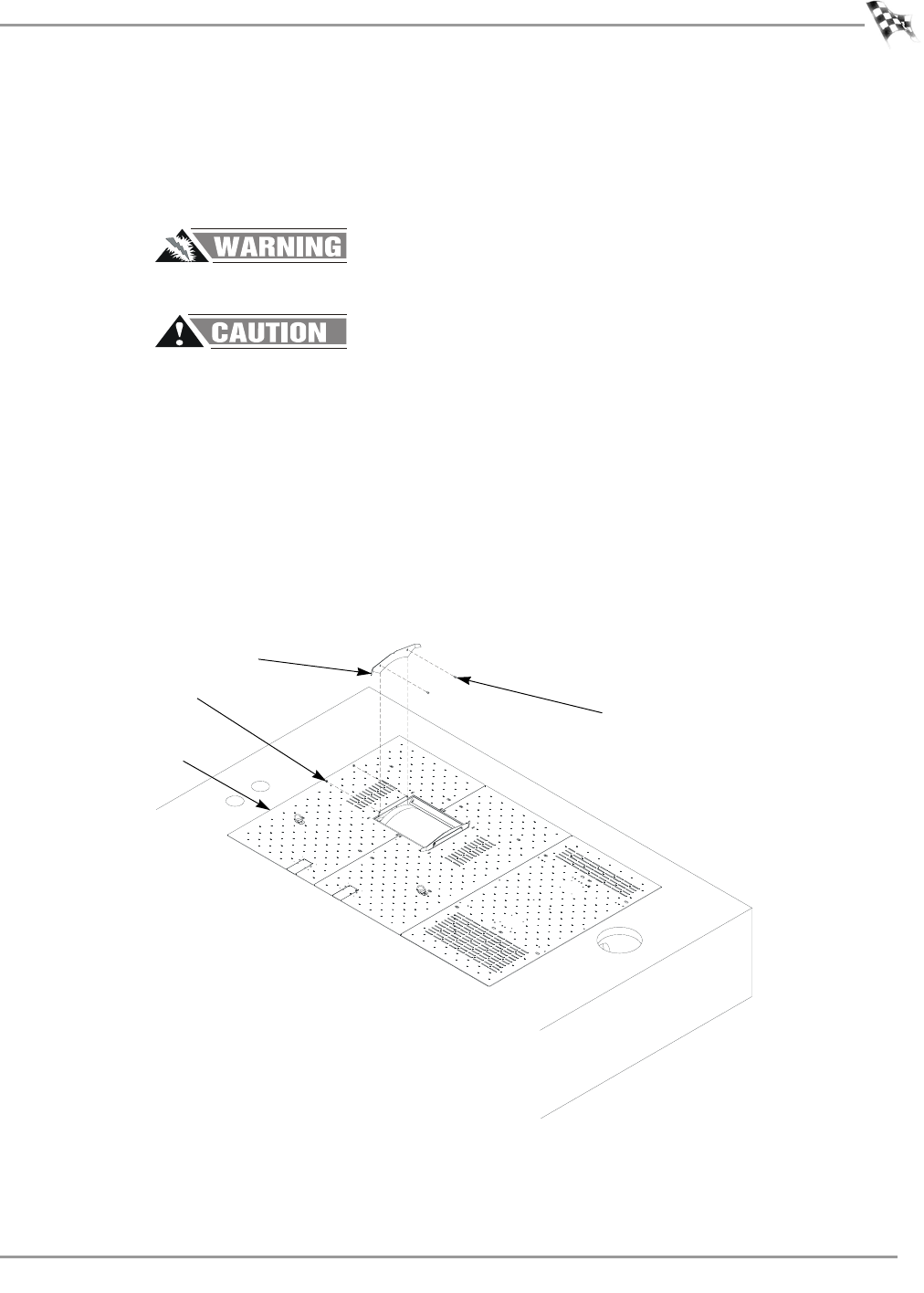 WARNING

CAUTION