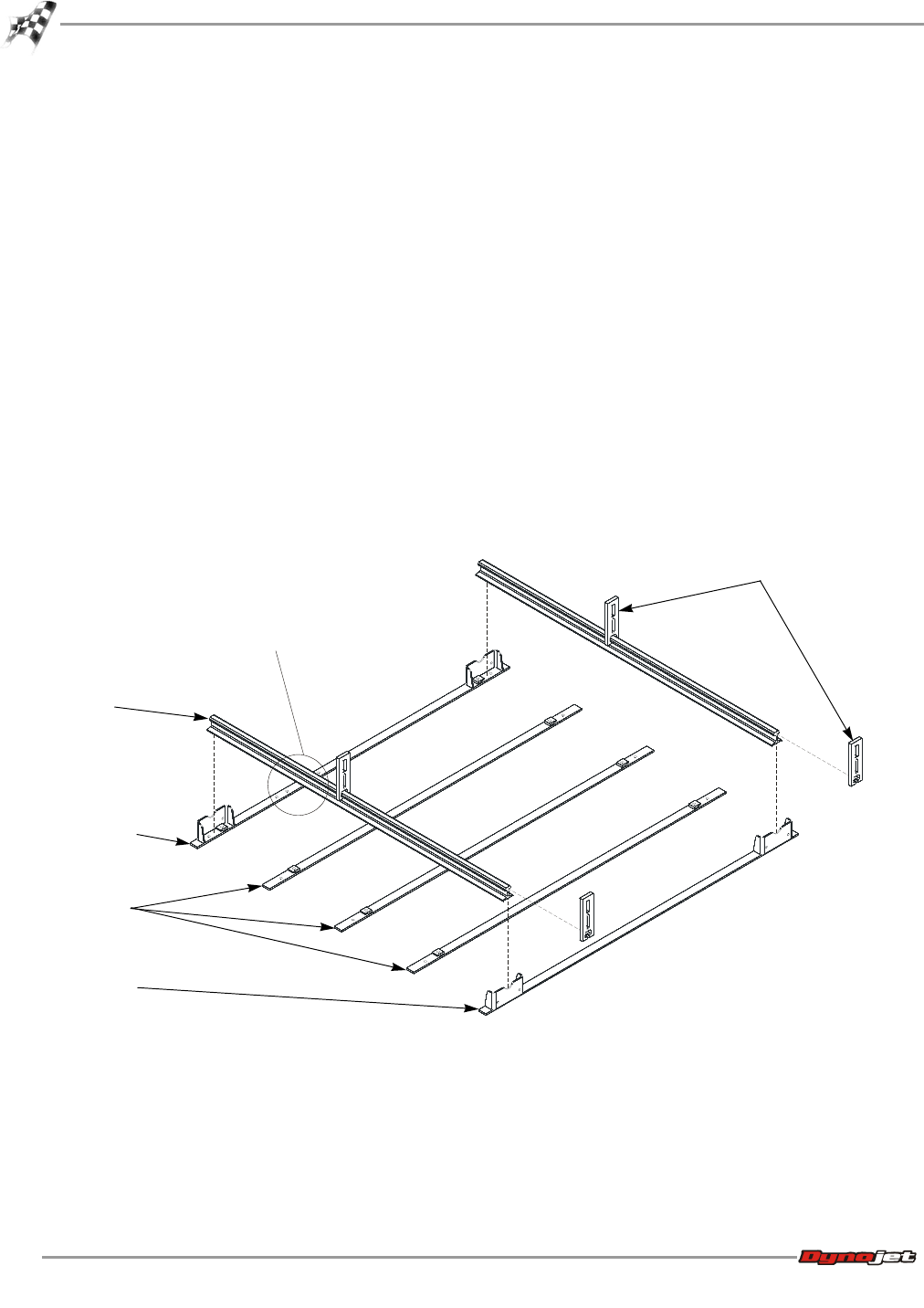 Dynojet