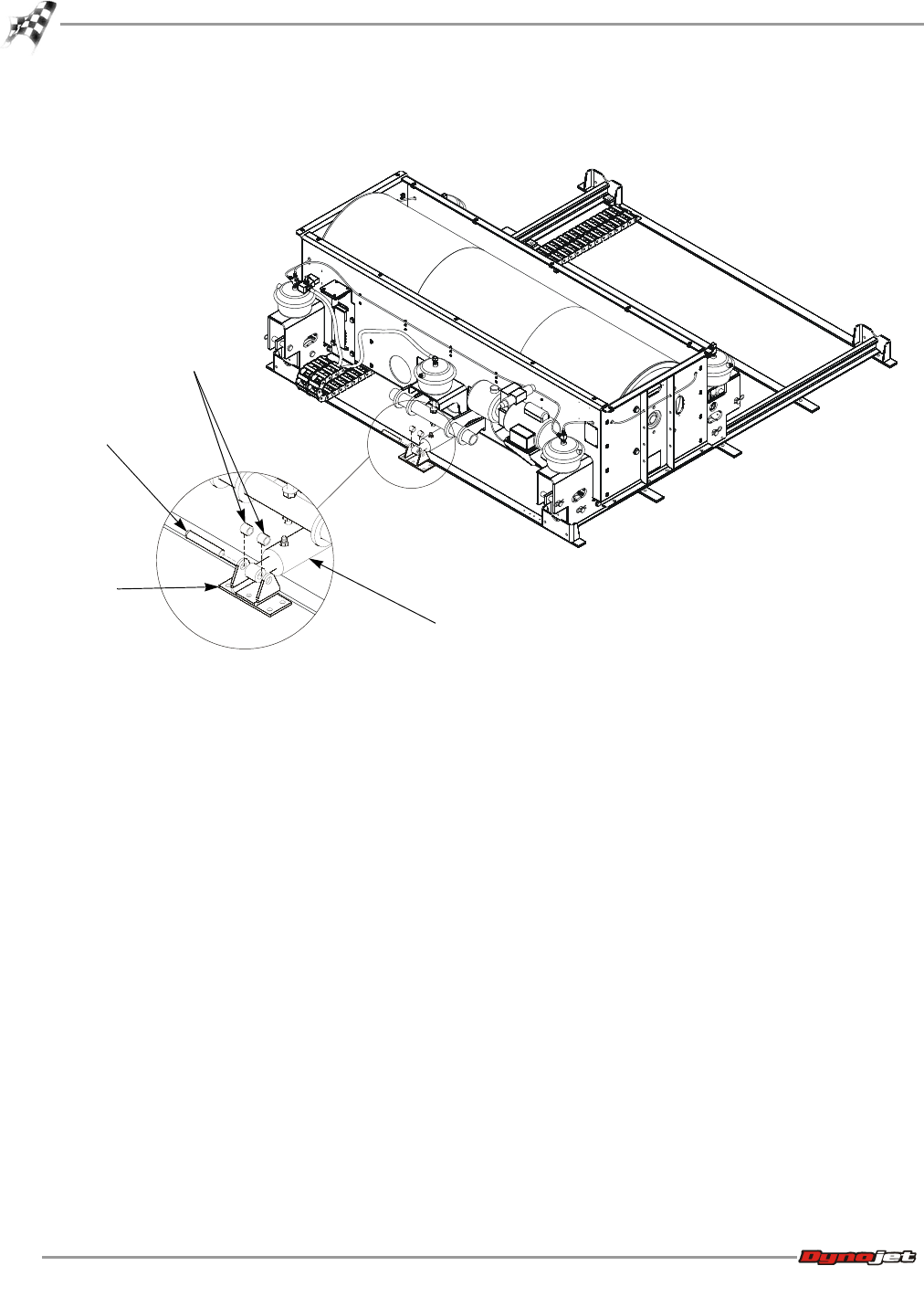 Dynojet