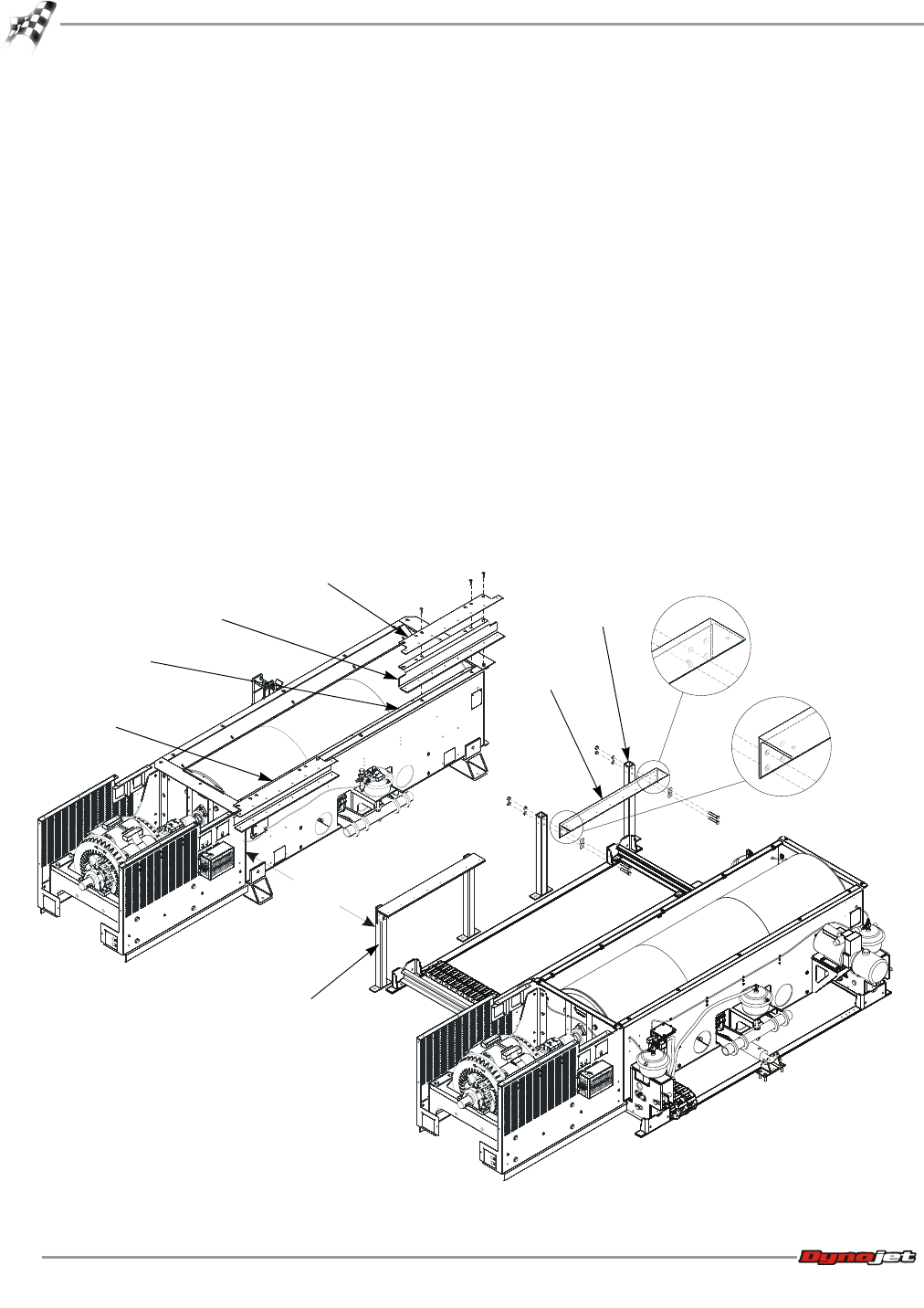 Dynojet