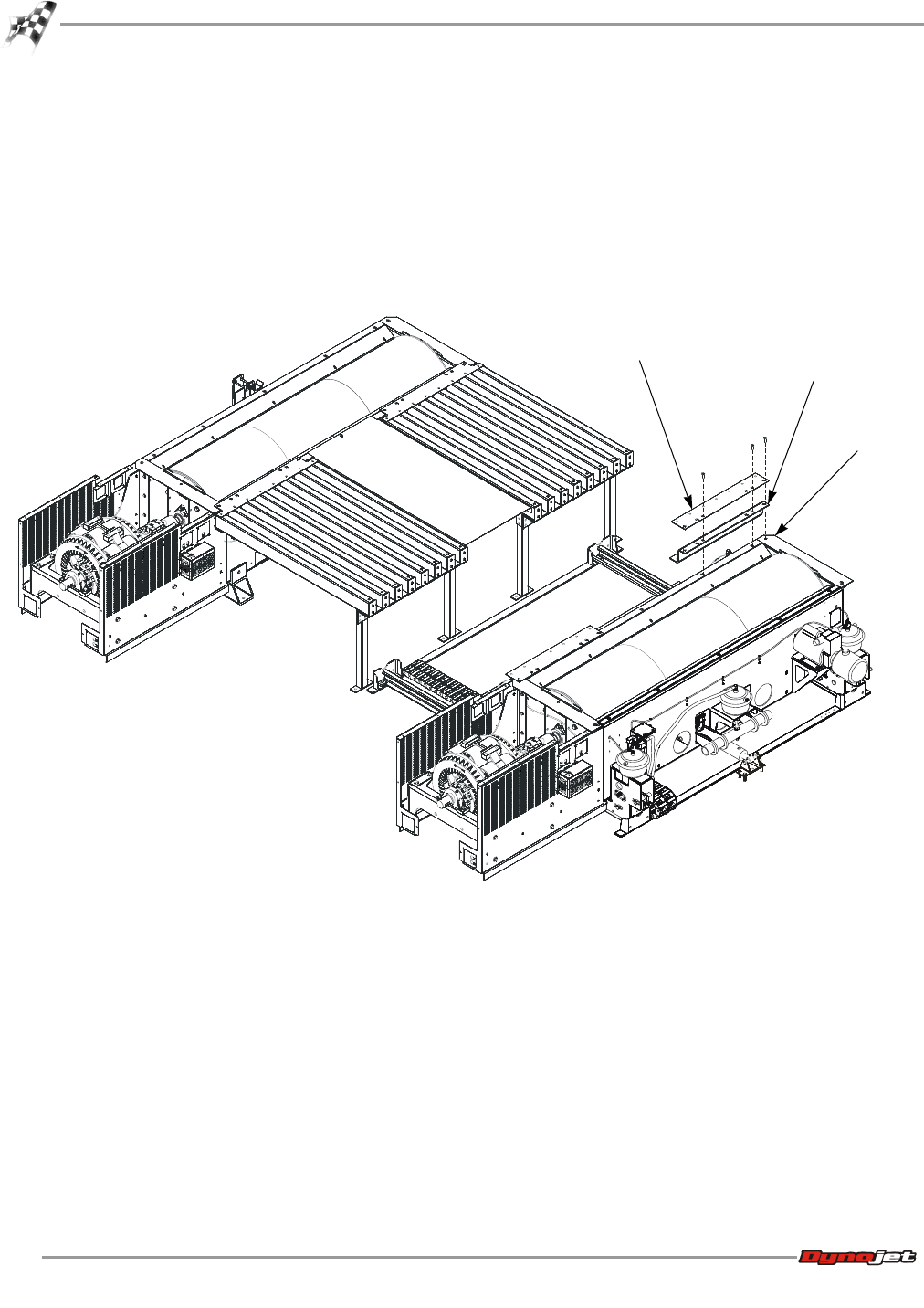 Dynojet