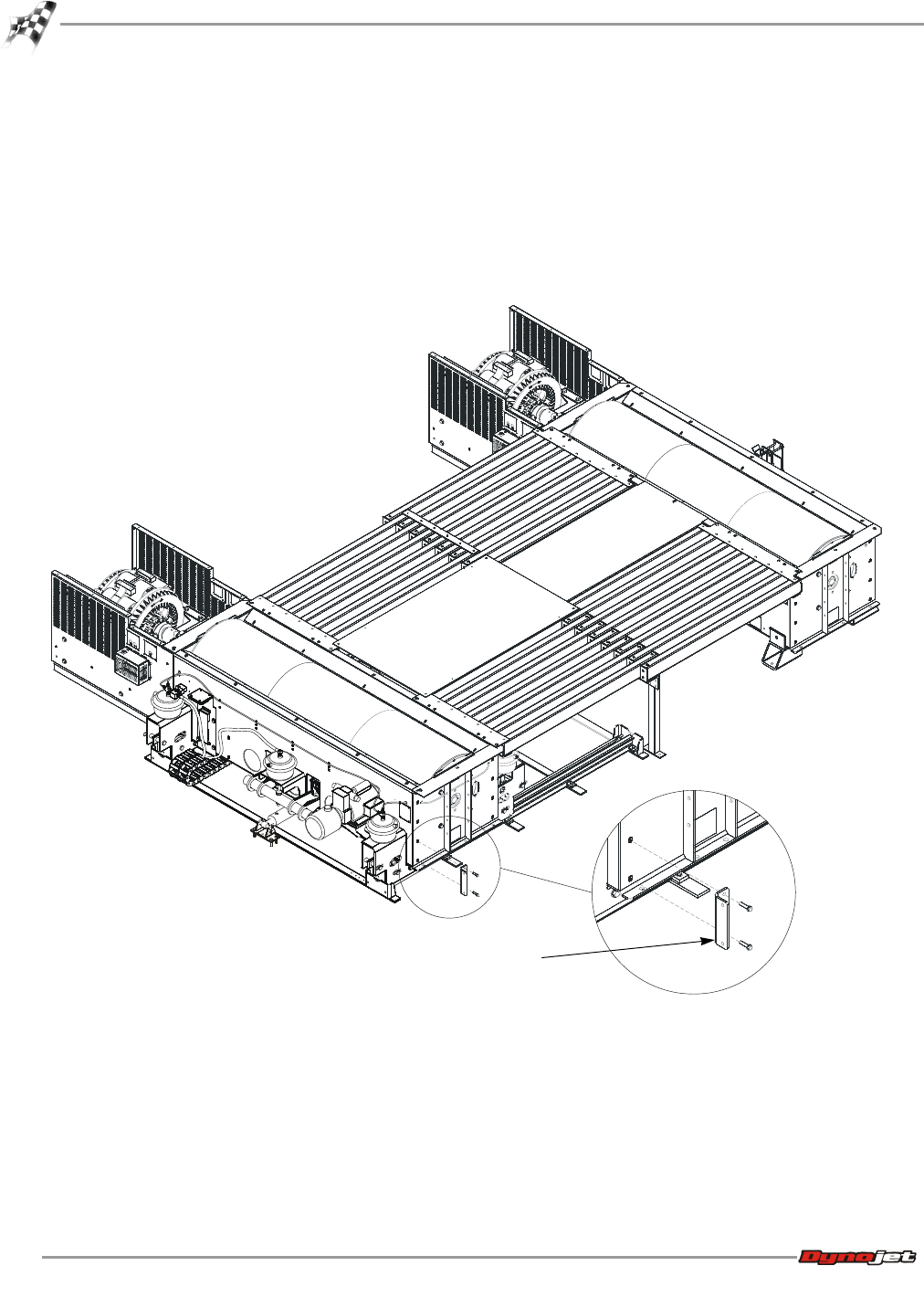 Dynojet