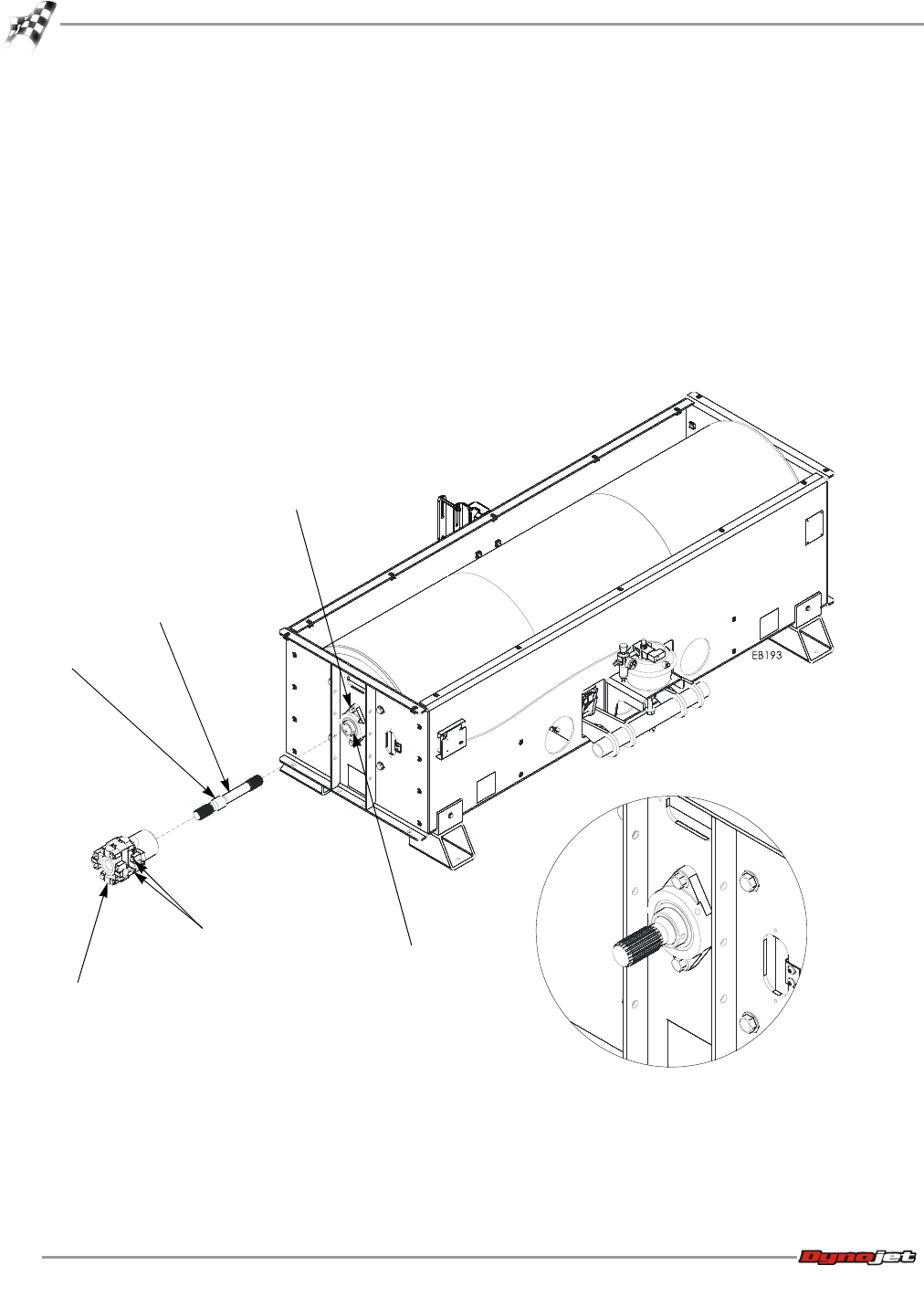 EB193

Dynojet