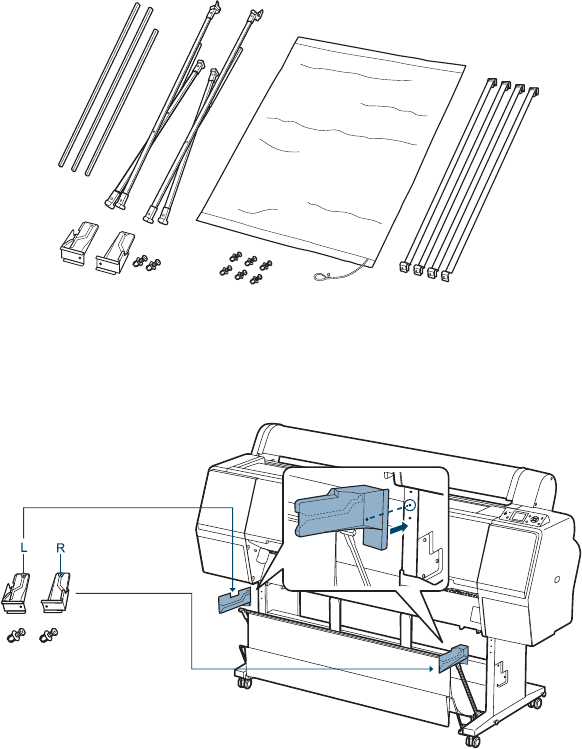 L
R