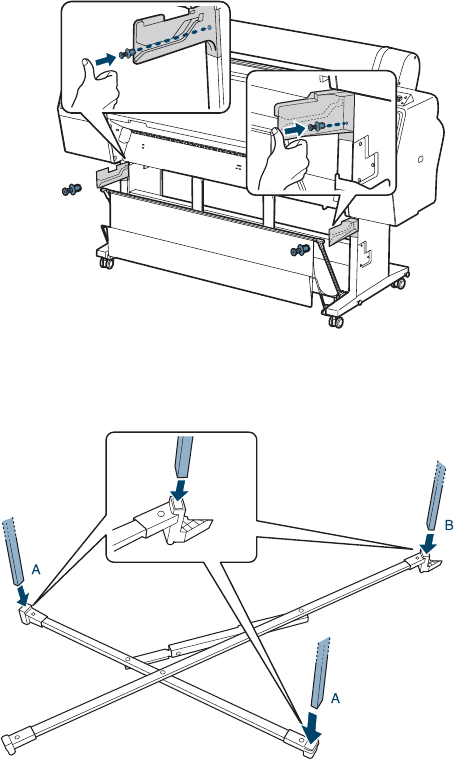 A

B

A