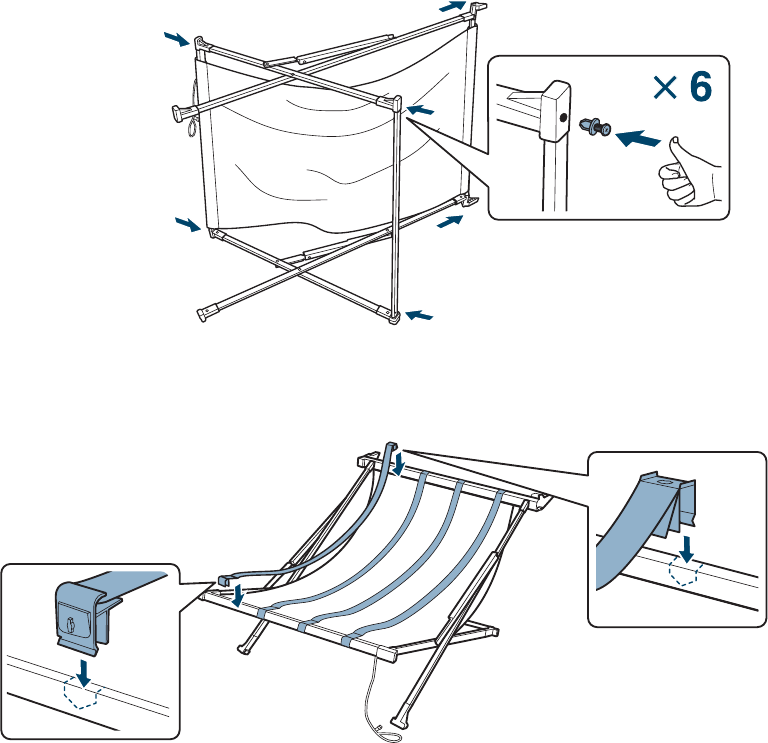 × 6