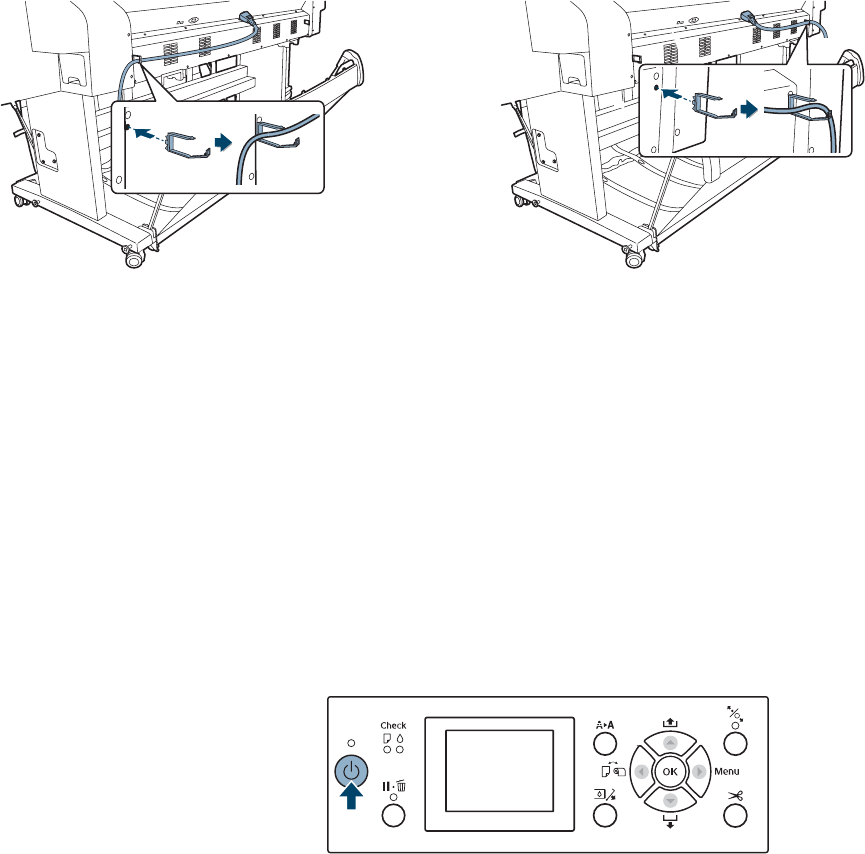 Check

OK

Menu