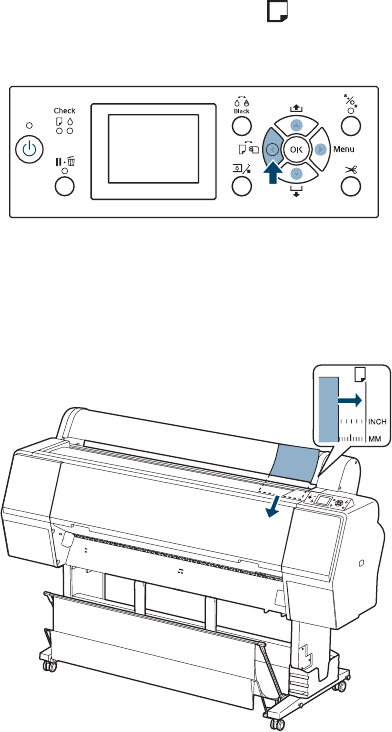 Check

Black

OK

Menu

INCH

MM