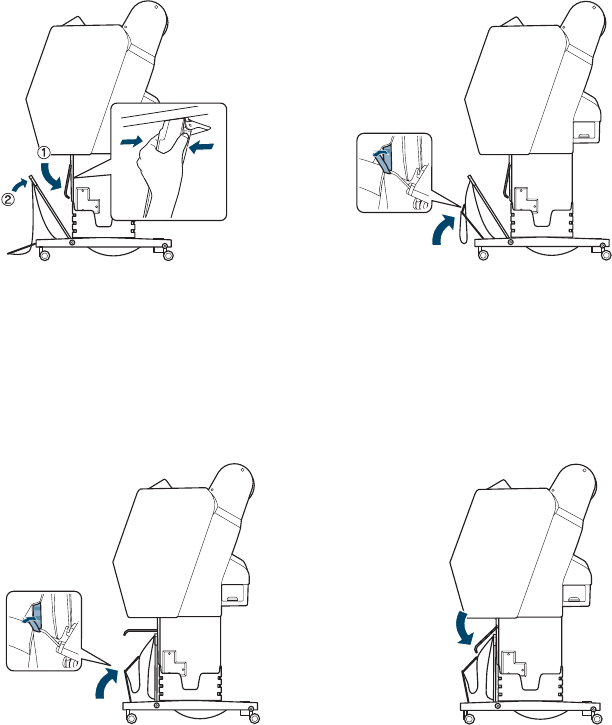 ①
②