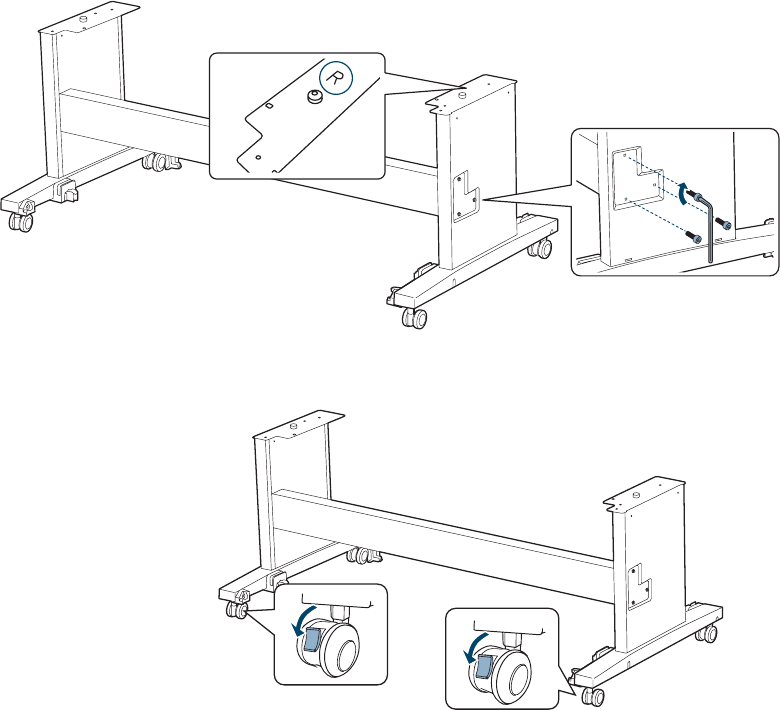 R