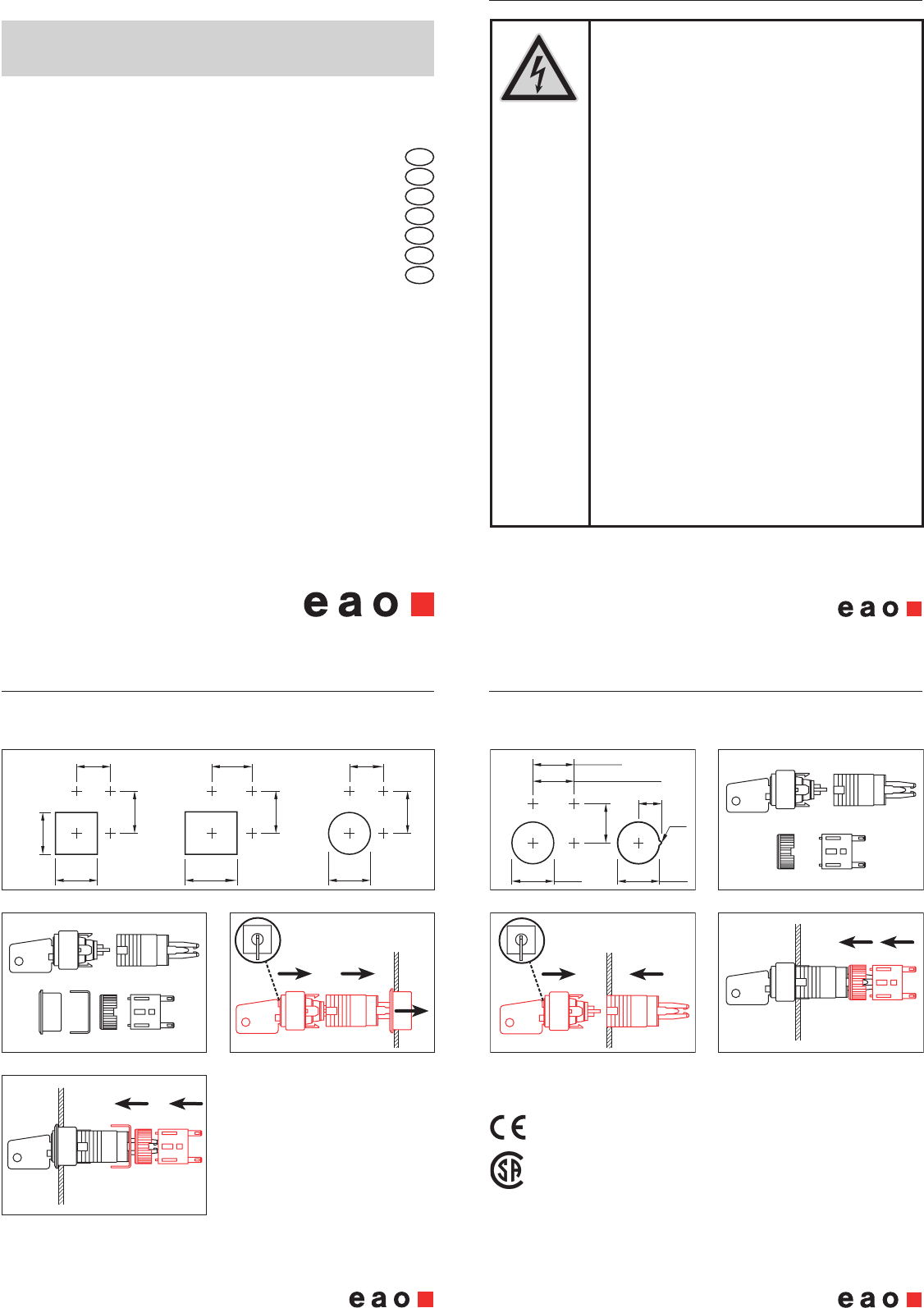 eao

eao

eao

eao