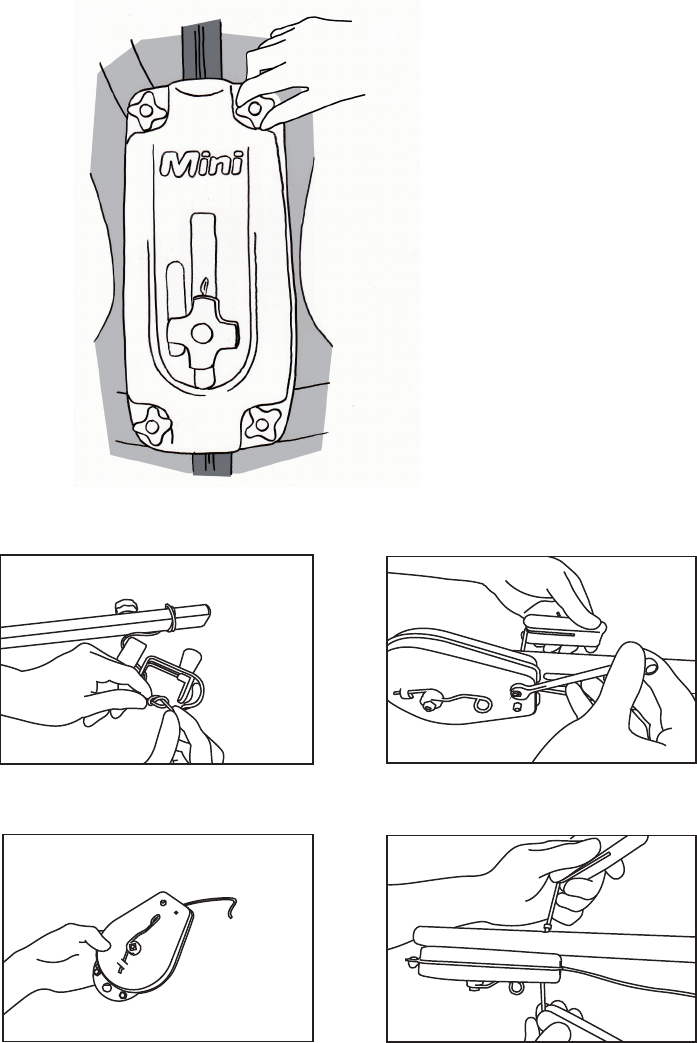 Mini