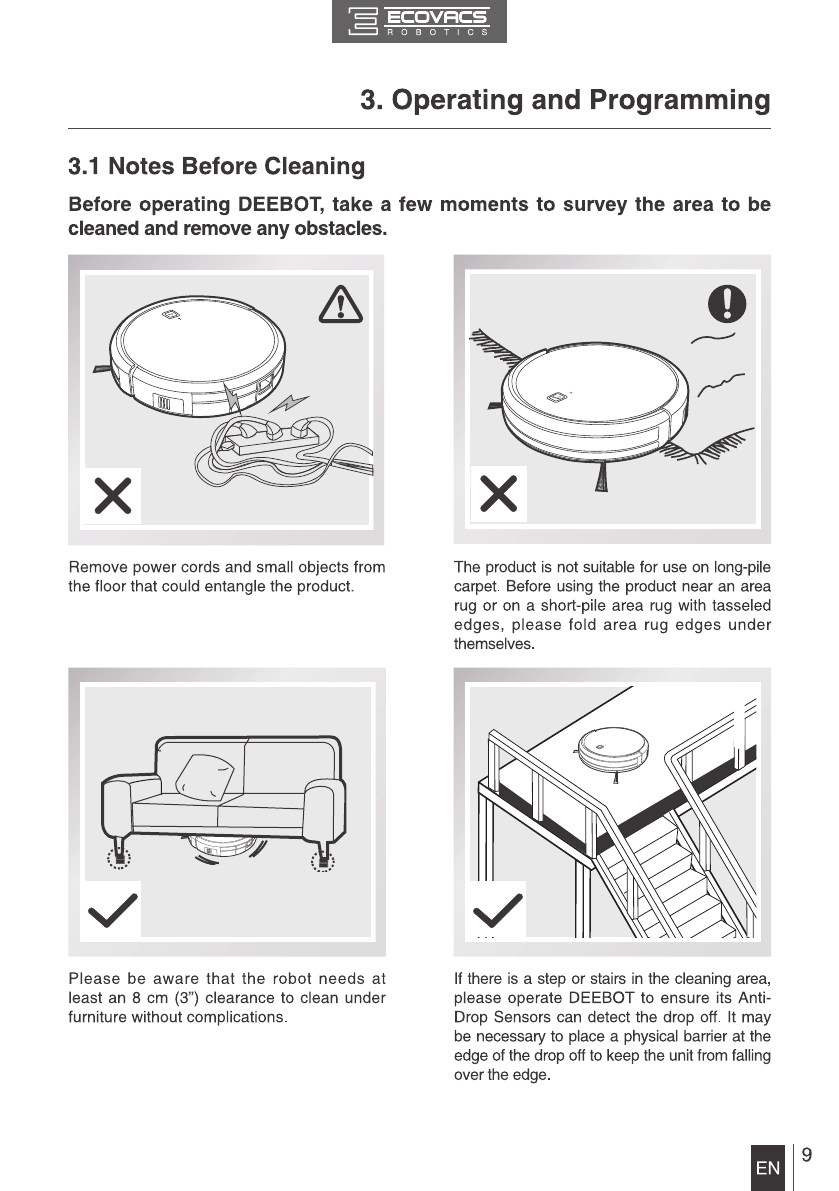 ECOVACS
ROBOTICS

3. Operating and Programming

3.1 Notes Before Cleaning

Before operating DEEBOT, take a few moments to survey the area to be cleaned and remove any obstacles.

Remove power cords and small objects from the floor that could entangle the product.

The product is not suitable for use on long-pile carpet. Before using the product near an area rug or on a short-pile area rug with tasseled edges, please fold area rug edges under themselves.

Please be aware that the robot needs at least an 8 cm (3") clearance to clean under furniture without complications.

If there is a step or stairs in the cleaning area, please operate DEEBOT to ensure its Anti-Drop Sensors can detect the drop off. It may be necessary to place a physical barrier at the edge of the drop off to keep the unit from falling over the edge.

EN 9