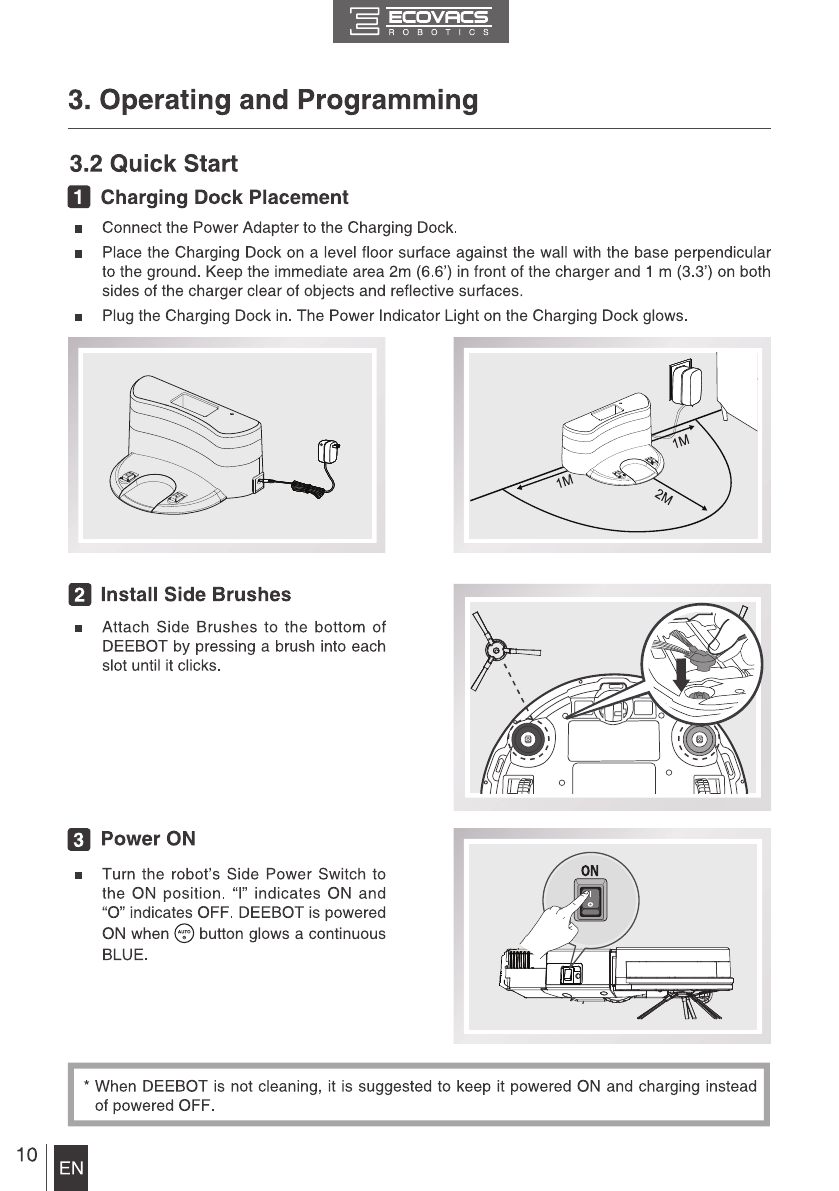 ECOVACS
ROBOTICS

3. Operating and Programming

3.2 Quick Start

1 Charging Dock Placement

■ Connect the Power Adapter to the Charging Dock.

■ Place the Charging Dock on a level floor surface against the wall with the base perpendicular to the ground. Keep the immediate area 2m (6.6') in front of the charger and 1 m (3.3') on both sides of the charger clear of objects and reflective surfaces.

■ Plug the Charging Dock in. The Power Indicator Light on the Charging Dock glows.

1M
1M
2M

2 Install Side Brushes

■ Attach Side Brushes to the bottom of DEEBOT by pressing a brush into each slot until it clicks.

3 Power ON

■ Turn the robot's Side Power Switch to the ON position. "I" indicates ON and "O" indicates OFF. DEEBOT is powered ON when AUTO button glows a continuous BLUE.

ON

* When DEEBOT is not cleaning, it is suggested to keep it powered ON and charging instead of powered OFF.

10
EN