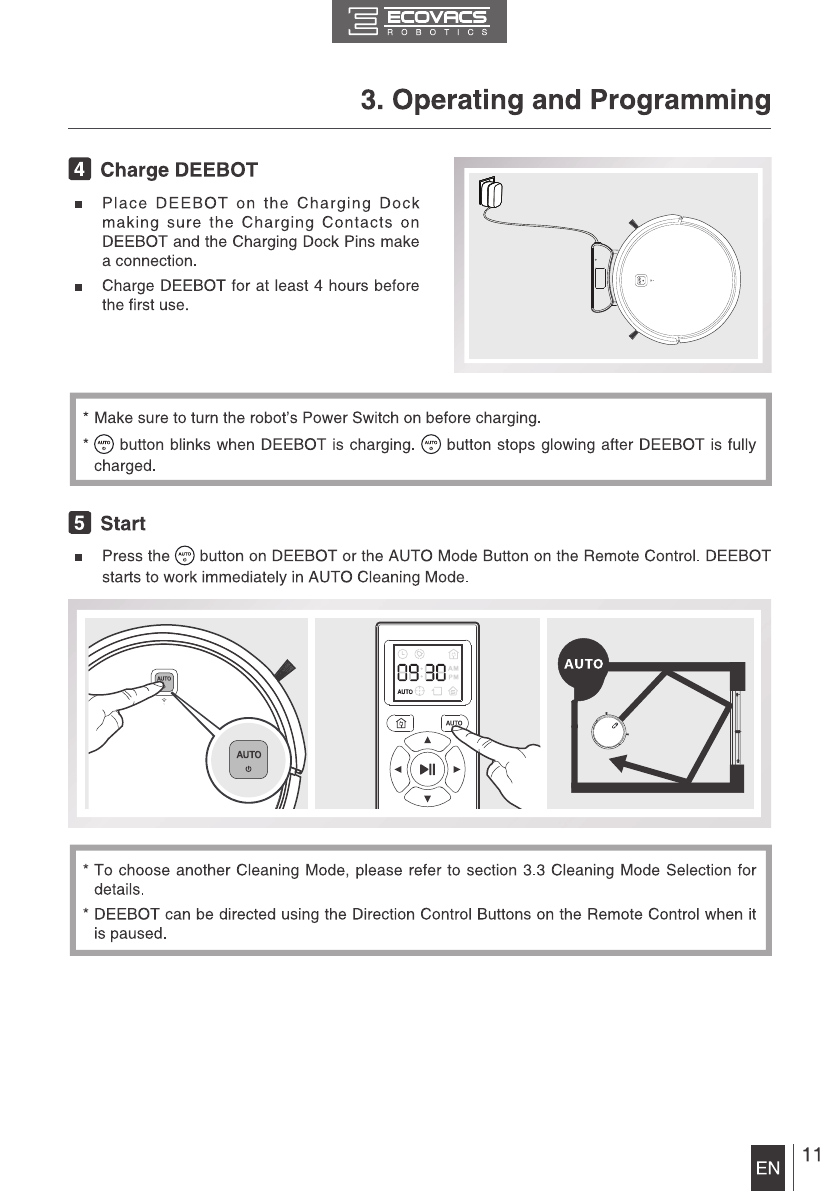 ECOVACS
ROBOTICS

3. Operating and Programming

4 Charge DEEBOT

■ Place DEEBOT on the Charging Dock making sure the Charging Contacts on DEEBOT and the Charging Dock Pins make a connection.

■ Charge DEEBOT for at least 4 hours before the first use.

* Make sure to turn the robot's Power Switch on before charging.

* AUTO button blinks when DEEBOT is charging. AUTO button stops glowing after DEEBOT is fully charged.

5 Start

■ Press the AUTO button on DEEBOT or the AUTO Mode Button on the Remote Control. DEEBOT starts to work immediately in AUTO Cleaning Mode.

AUTO

AUTO

09:30
AM
PM
AUTO

AUTO

AUTO

* To choose another Cleaning Mode, please refer to section 3.3 Cleaning Mode Selection for details.

* DEEBOT can be directed using the Direction Control Buttons on the Remote Control when it is paused.

EN 11