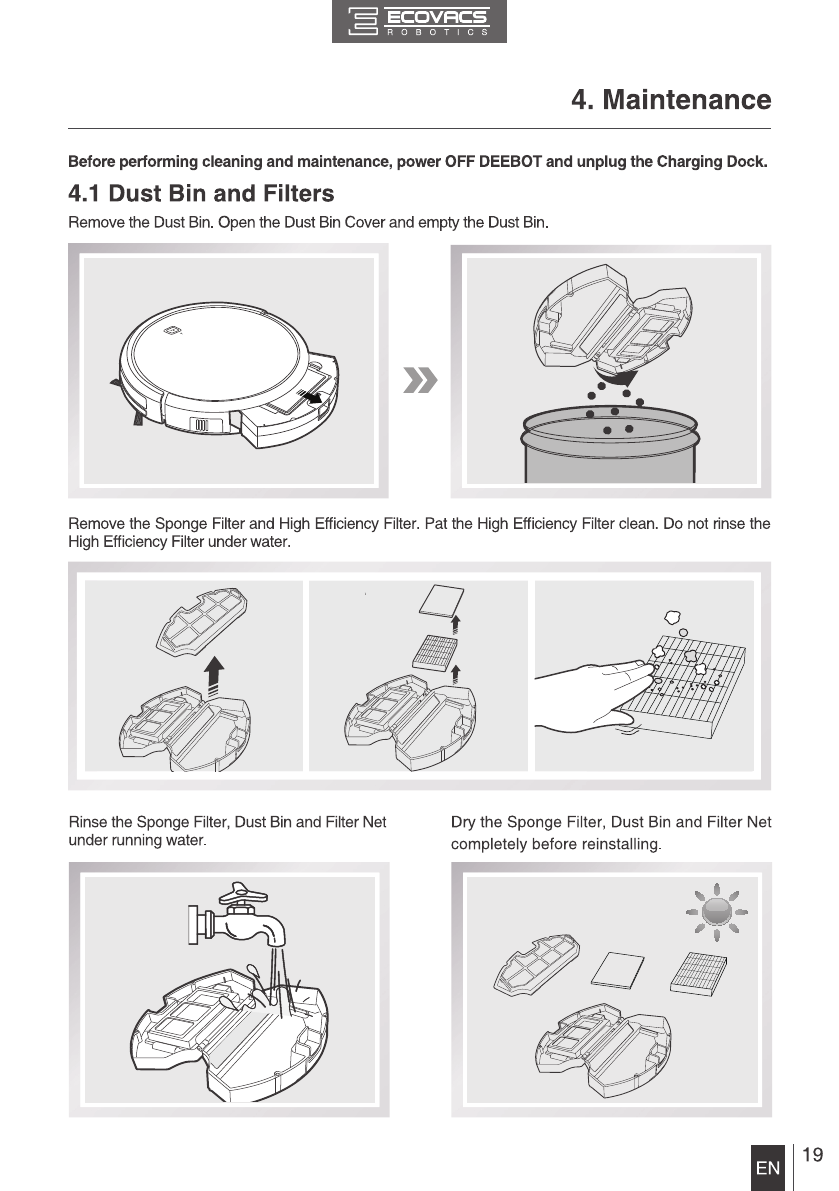 ECOVACS
ROBOTICS

4. Maintenance

Before performing cleaning and maintenance, power OFF DEEBOT and unplug the Charging Dock.

4.1 Dust Bin and Filters

Remove the Dust Bin. Open the Dust Bin Cover and empty the Dust Bin.

Remove the Sponge Filter and High Efficiency Filter. Pat the High Efficiency Filter clean. Do not rinse the High Efficiency Filter under water.

Rinse the Sponge Filter, Dust Bin and Filter Net under running water.

Dry the Sponge Filter, Dust Bin and Filter Net completely before reinstalling.

EN 19