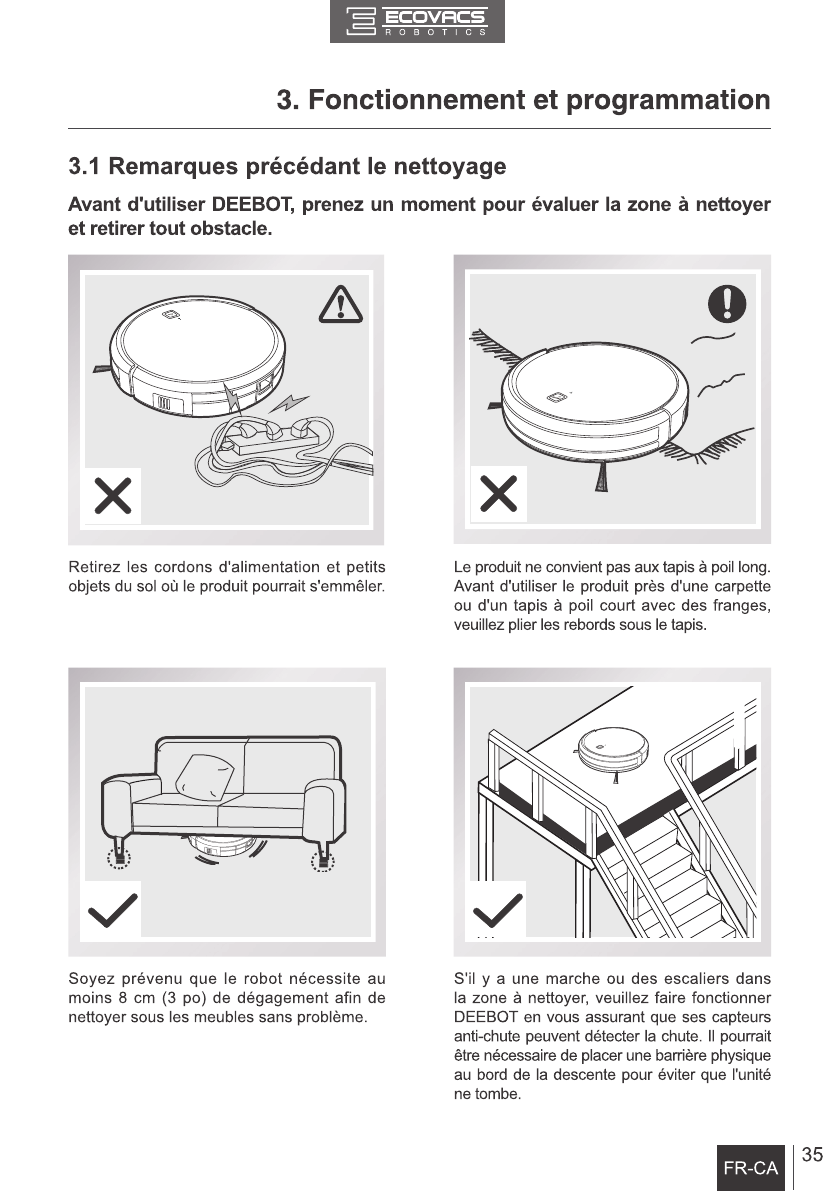 ECOVACS
ROBOTICS

3. Fonctionnement et programmation

3.1 Remarques précédant le nettoyage

Avant d'utiliser DEEBOT, prenez un moment pour évaluer la zone à nettoyer et retirer tout obstacle.

Retirez les cordons d'alimentation et petits objets du sol où le produit pourrait s'emmêler.

Le produit ne convient pas aux tapis à poil long. Avant d'utiliser le produit près d'une carpette ou d'un tapis à poil court avec des franges, veuillez plier les rebords sous le tapis.

Soyez prévenu que le robot nécessite au moins 8 cm (3 po) de dégagement afin de nettoyer sous les meubles sans problème.

S'il y a une marche ou des escaliers dans la zone à nettoyer, veuillez faire fonctionner DEEBOT en vous assurant que ses capteurs anti-chute peuvent détecter la chute. Il pourrait être nécessaire de placer une barrière physique au bord de la descente pour éviter que l'unité ne tombe.

FR-CA 35