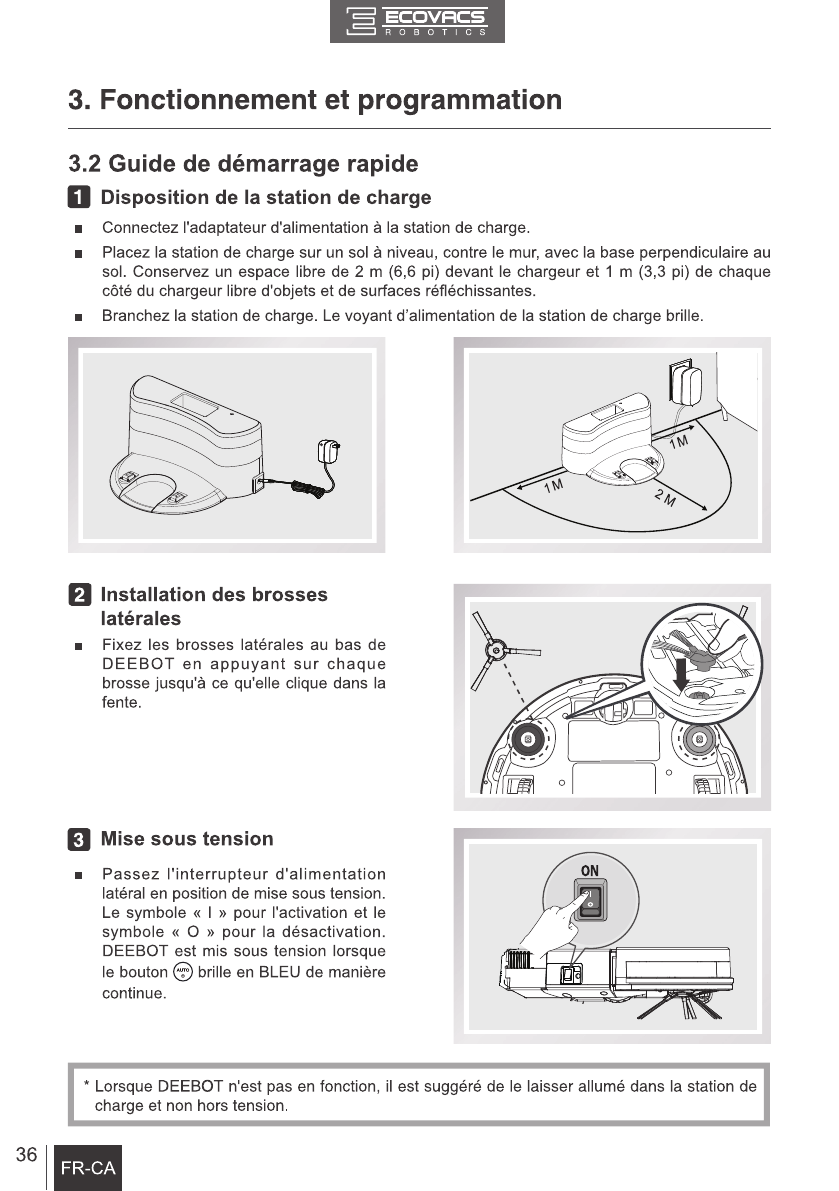 ECOVACS
ROBOTICS

3. Fonctionnement et programmation

3.2 Guide de démarrage rapide

1 Disposition de la station de charge

■ Connectez l'adaptateur d'alimentation à la station de charge.

■ Placez la station de charge sur un sol à niveau, contre le mur, avec la base perpendiculaire au sol. Conservez un espace libre de 2 m (6,6 pi) devant le chargeur et 1 m (3,3 pi) de chaque côté du chargeur libre d'objets et de surfaces réfléchissantes.

■ Branchez la station de charge. Le voyant d'alimentation de la station de charge brille.

1M

1M

2M

2 Installation des brosses latérales

■ Fixez les brosses latérales au bas de DEEBOT en appuyant sur chaque brosse jusqu'à ce qu'elle clique dans la fente.

3 Mise sous tension

■ Passez l'interrupteur d'alimentation latéral en position de mise sous tension. Le symbole « I » pour l'activation et le symbole « O » pour la désactivation. DEEBOT est mis sous tension lorsque le bouton AUTO brille en BLEU de manière continue.

ON

* Lorsque DEEBOT n'est pas en fonction, il est suggéré de le laisser allumé dans la station de charge et non hors tension.

36 FR-CA