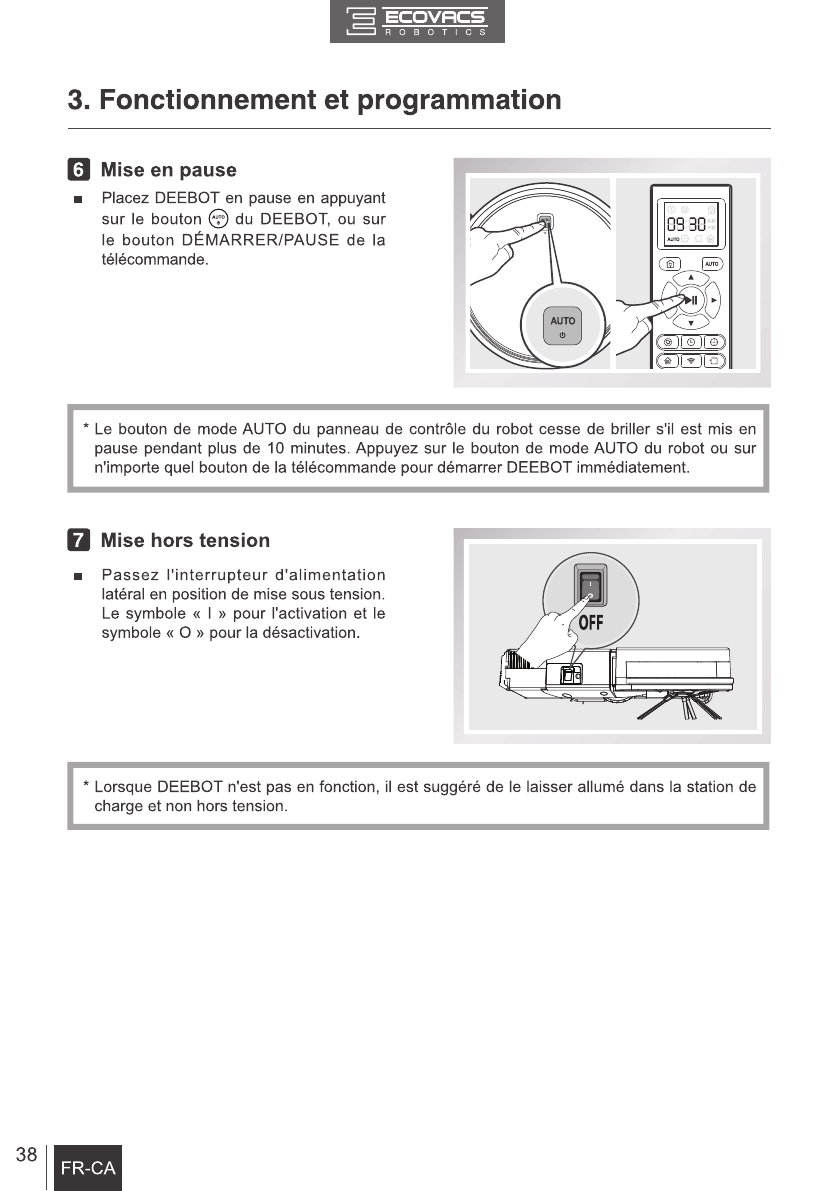 ECOVACS
ROBOTICS

3. Fonctionnement et programmation

6 Mise en pause

■ Placez DEEBOT en pause en appuyant sur le bouton AUTO du DEEBOT, ou sur le bouton DÉMARRER/PAUSE de la télécommande.

09 30
AUTO
AUTO
AUTO

* Le bouton de mode AUTO du panneau de contrôle du robot cesse de briller s'il est mis en pause pendant plus de 10 minutes. Appuyez sur le bouton de mode AUTO du robot ou sur n'importe quel bouton de la télécommande pour démarrer DEEBOT immédiatement.

7 Mise hors tension

■ Passez l'interrupteur d'alimentation latéral en position de mise sous tension. Le symbole « I » pour l'activation et le symbole « O » pour la désactivation.

OFF

* Lorsque DEEBOT n'est pas en fonction, il est suggéré de le laisser allumé dans la station de charge et non hors tension.

38 FR-CA