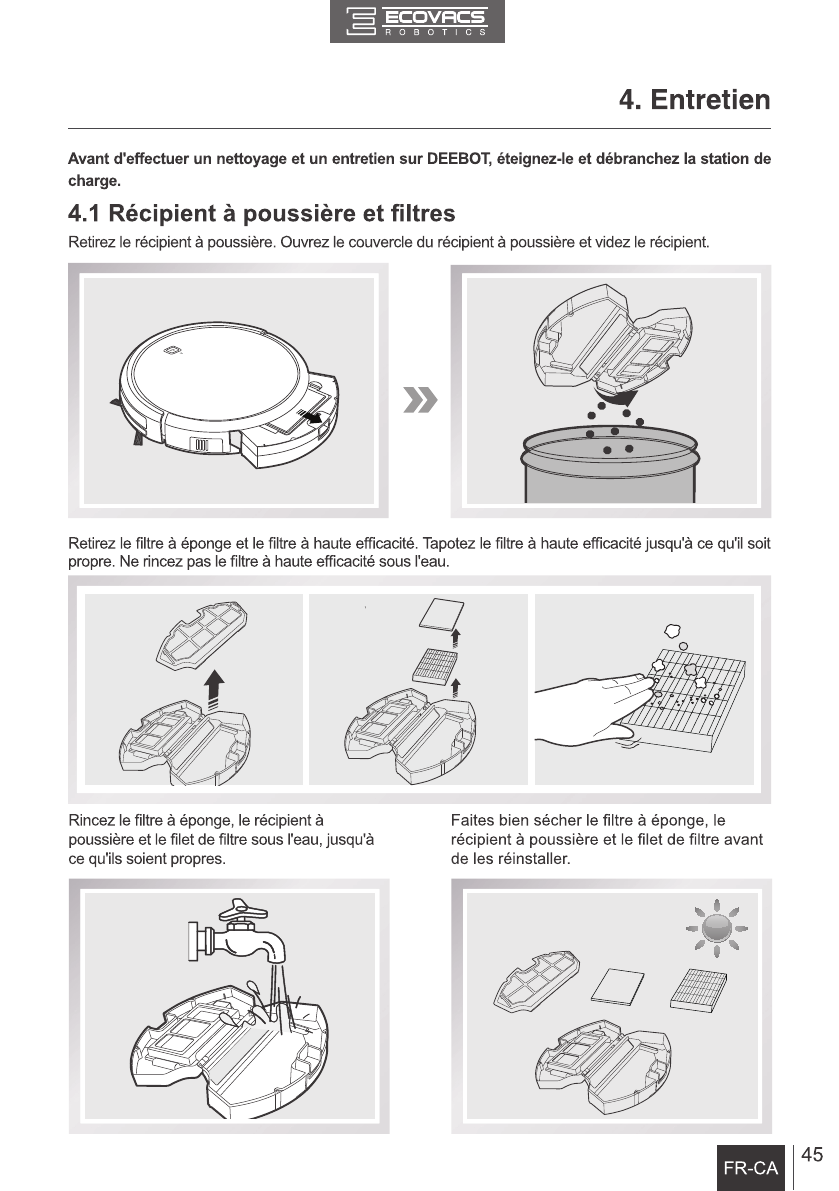 ECOVACS
ROBOTICS

4. Entretien

Avant d'effectuer un nettoyage et un entretien sur DEEBOT, éteignez-le et débranchez la station de charge.

4.1 Récipient à poussière et filtres

Retirez le récipient à poussière. Ouvrez le couvercle du récipient à poussière et videz le récipient.

Retirez le filtre à éponge et le filtre à haute efficacité. Tapotez le filtre à haute efficacité jusqu'à ce qu'il soit propre. Ne rincez pas le filtre à haute efficacité sous l'eau.

Rincez le filtre à éponge, le récipient à poussière et le filet de filtre sous l'eau, jusqu'à ce qu'ils soient propres.

Faites bien sécher le filtre à éponge, le récipient à poussière et le filet de filtre avant de les réinstaller.

FR-CA 45