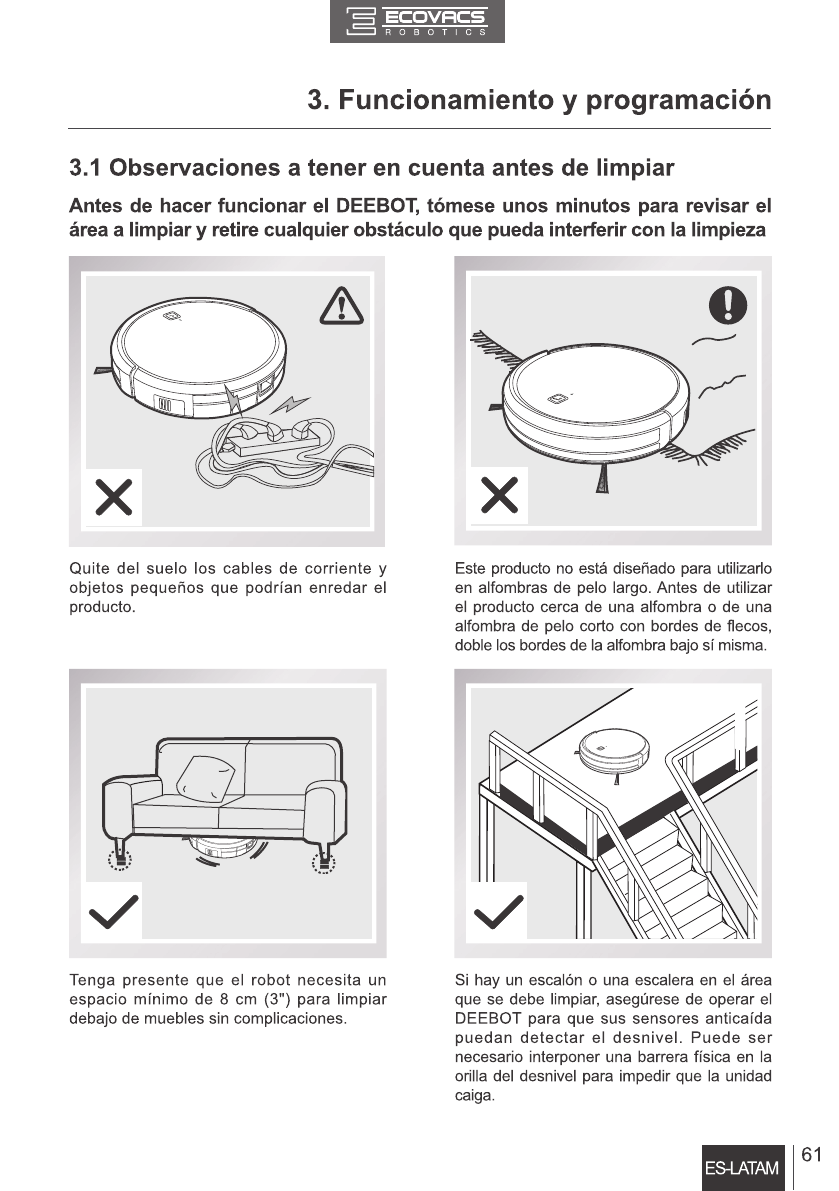 ECOVACS
ROBOTICS

3. Funcionamiento y programación

3.1 Observaciones a tener en cuenta antes de limpiar

Antes de hacer funcionar el DEEBOT, tómese unos minutos para revisar el área a limpiar y retire cualquier obstáculo que pueda interferir con la limpieza

Quite del suelo los cables de corriente y objetos pequeños que podrían enredar el producto.

Este producto no está diseñado para utilizarlo en alfombras de pelo largo. Antes de utilizar el producto cerca de una alfombra o de una alfombra de pelo corto con bordes de flecos, doble los bordes de la alfombra bajo sí misma.

Tenga presente que el robot necesita un espacio mínimo de 8 cm (3") para limpiar debajo de muebles sin complicaciones.

Si hay un escalón o una escalera en el área que se debe limpiar, asegúrese de operar el DEEBOT para que sus sensores anticaída puedan detectar el desnivel. Puede ser necesario interponer una barrera física en la orilla del desnivel para impedir que la unidad caiga.

ES-LATAM 61