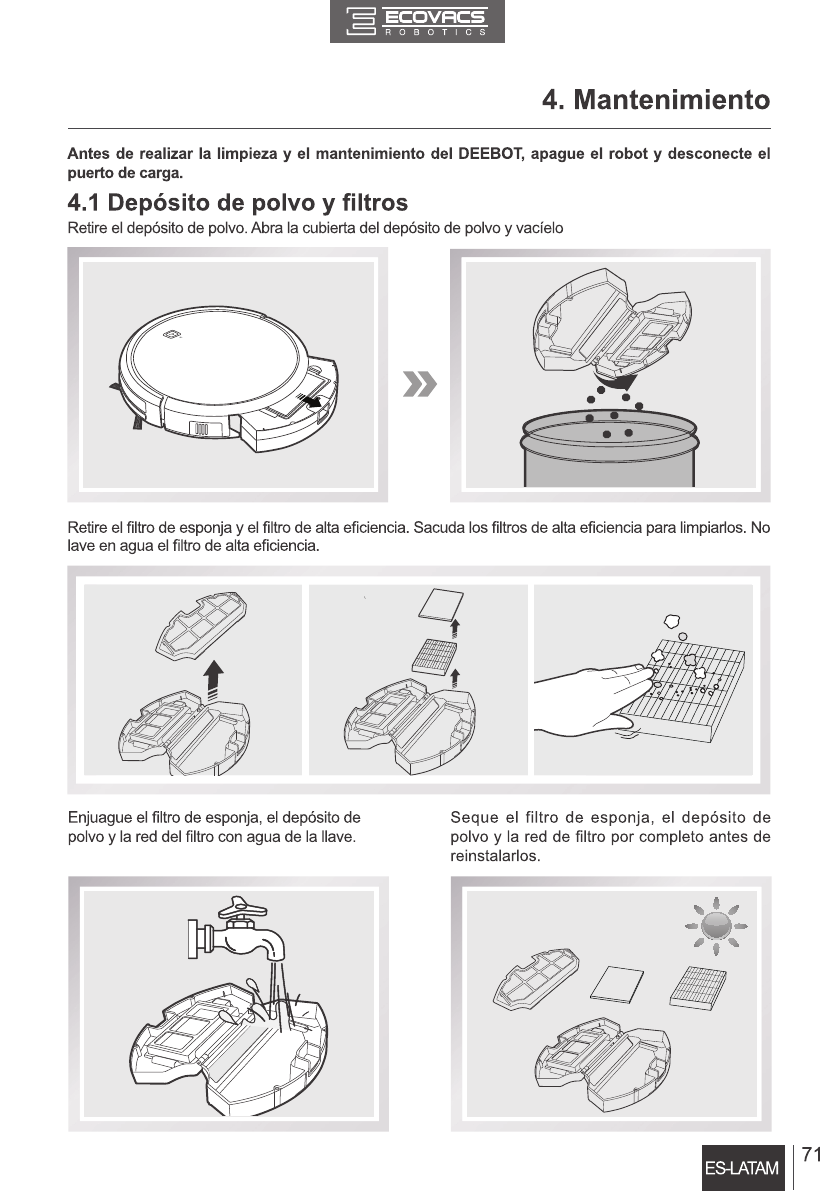 ECOVACS ROBOTICS

4. Mantenimiento

Antes de realizar la limpieza y el mantenimiento del DEEBOT, apague el robot y desconecte el puerto de carga.

4.1 Depósito de polvo y filtros

Retire el depósito de polvo. Abra la cubierta del depósito de polvo y vacíelo

Retire el filtro de esponja y el filtro de alta eficiencia. Sacuda los filtros de alta eficiencia para limpiarlos. No lave en agua el filtro de alta eficiencia.

Enjuague el filtro de esponja, el depósito de polvo y la red del filtro con agua de la llave.

Seque el filtro de esponja, el depósito de polvo y la red de filtro por completo antes de reinstalarlos.

ES-LATAM

71