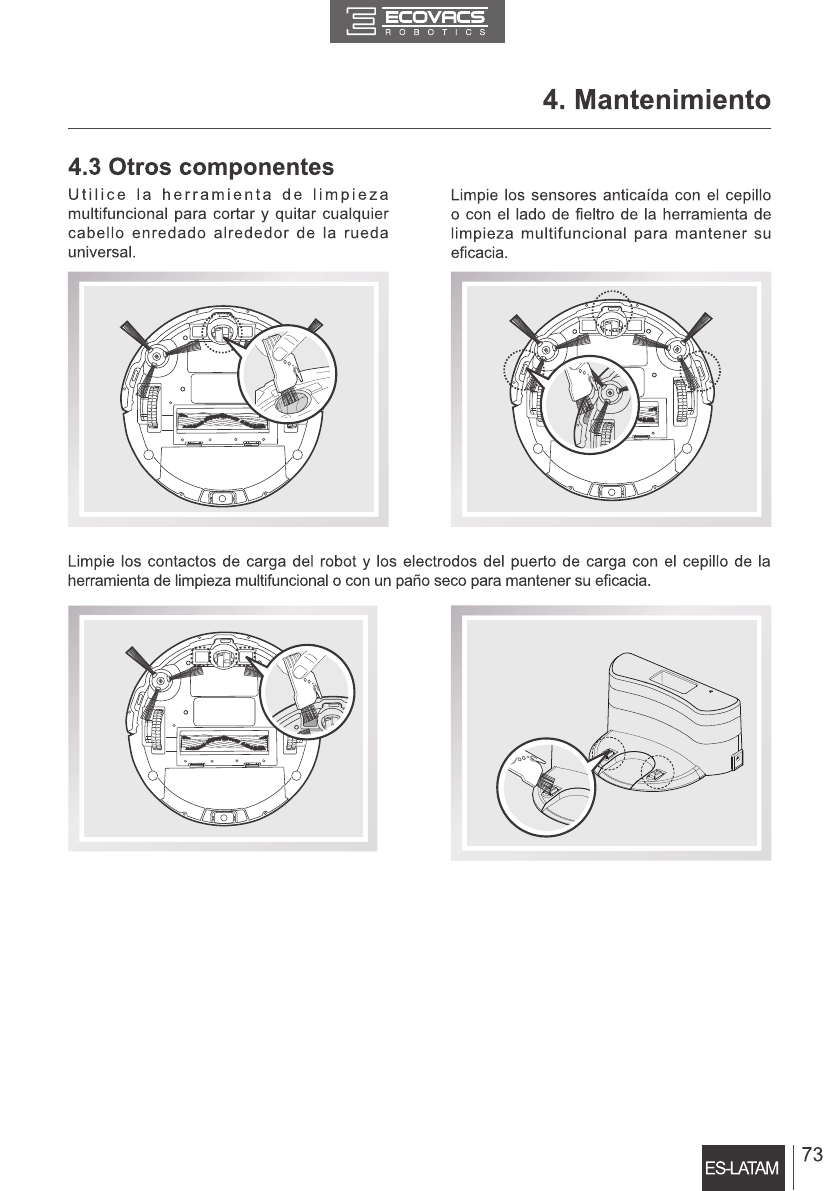 ECOVACS
ROBOTICS

4. Mantenimiento

4.3 Otros componentes

Utilice la herramienta de limpieza multifuncional para cortar y quitar cualquier cabello enredado alrededor de la rueda universal.

Limpie los sensores anticaída con el cepillo o con el lado de fieltro de la herramienta de limpieza multifuncional para mantener su eficacia.

Limpie los contactos de carga del robot y los electrodos del puerto de carga con el cepillo de la herramienta de limpieza multifuncional o con un paño seco para mantener su eficacia.

ES-LATAM 73