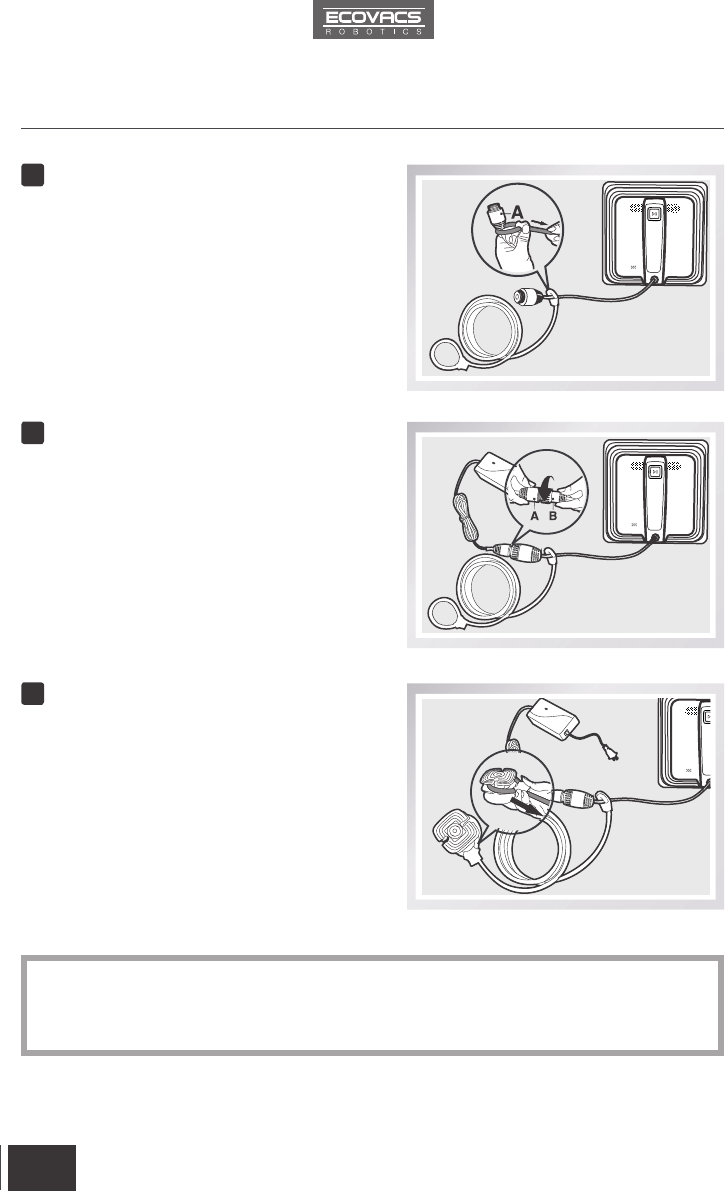 ECOVACS
ROBOTICS

A

A B