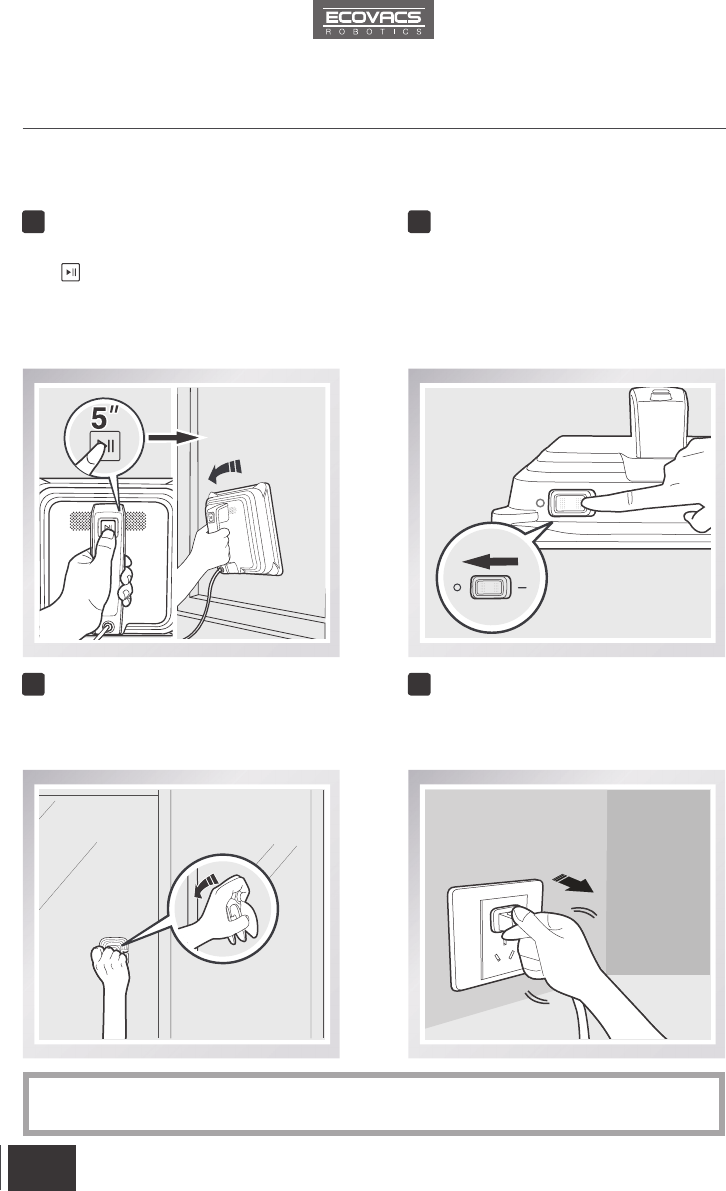 ECOVACS
ROBOTICS

5″