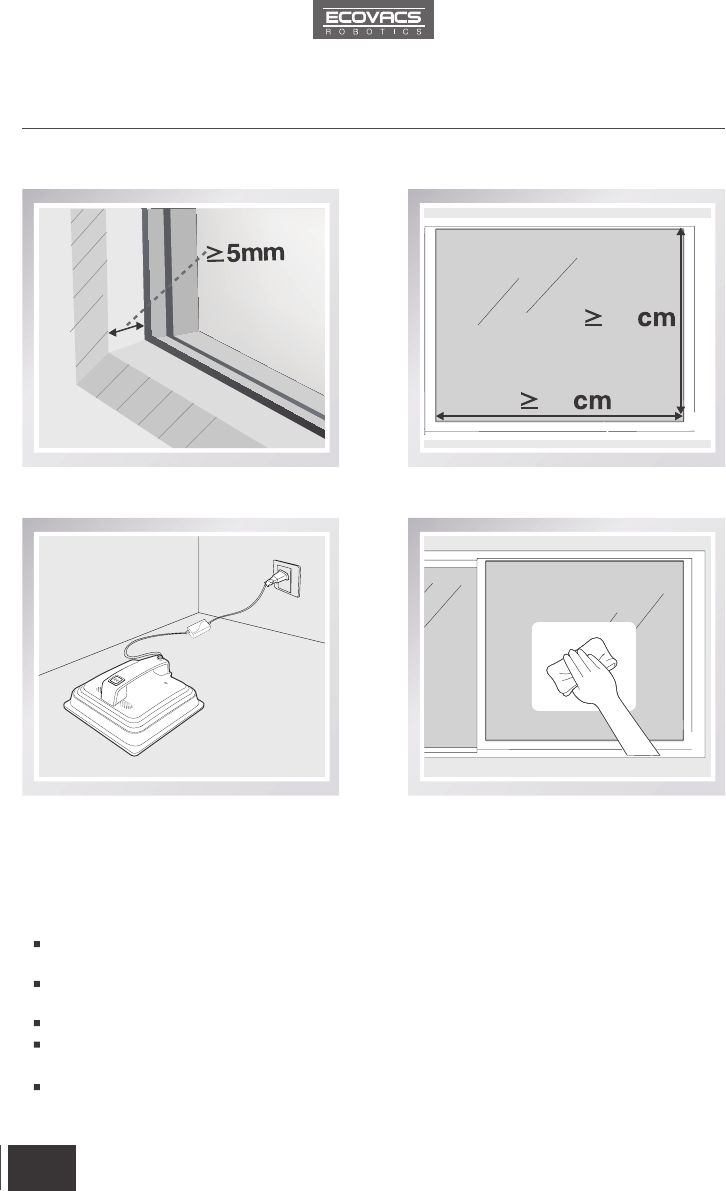 ECOVACS
ROBOTICS

$\geq$5mm

$\geq$ cm

$\geq$ cm