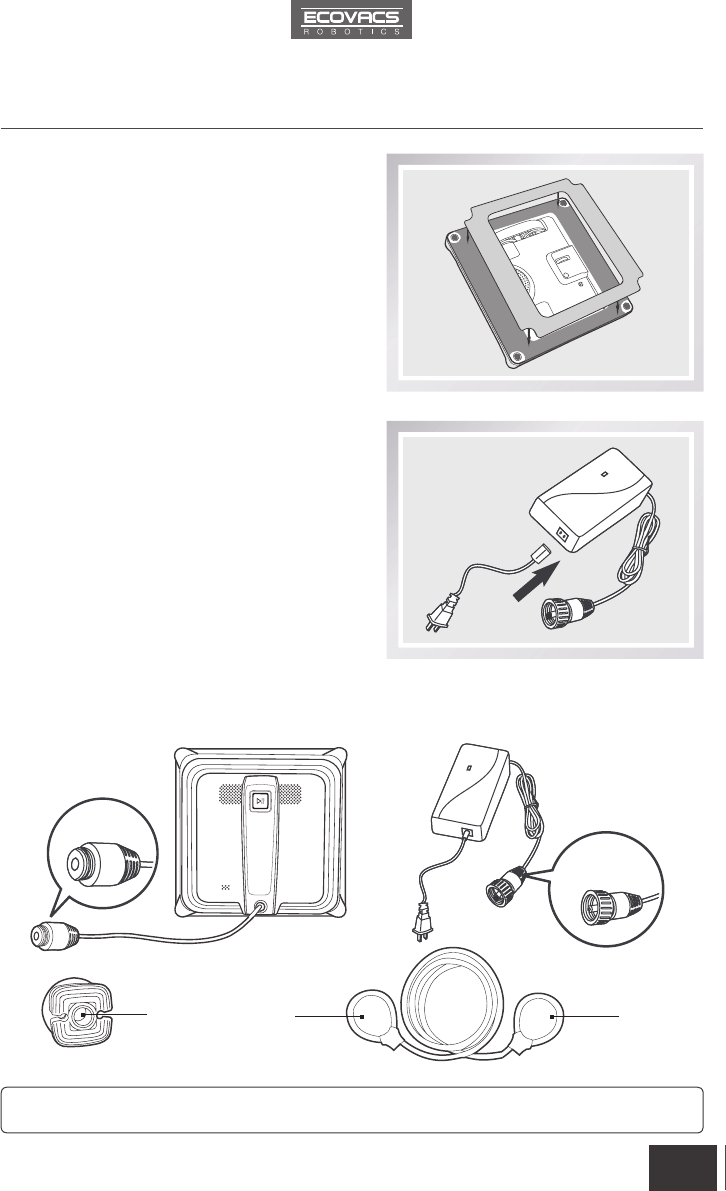 ECOVACS
ROBOTICS