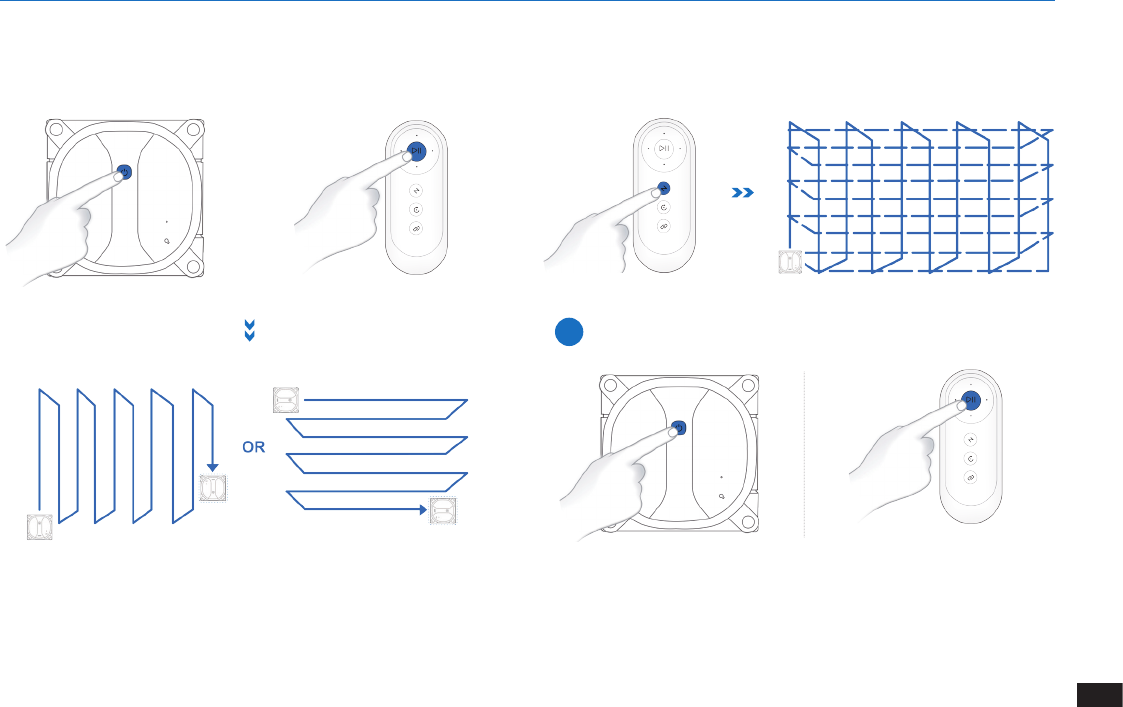 OR