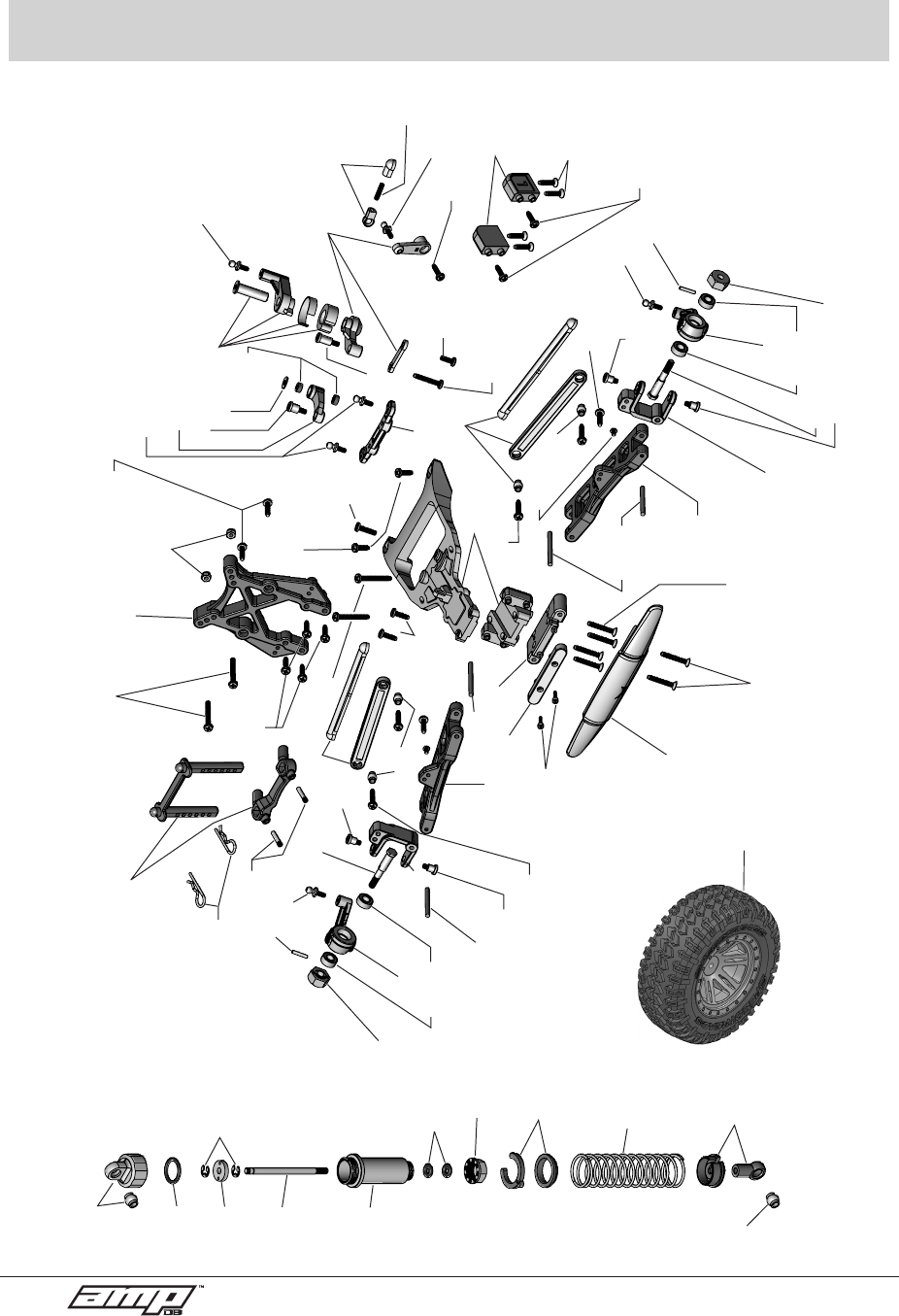 amp DB™