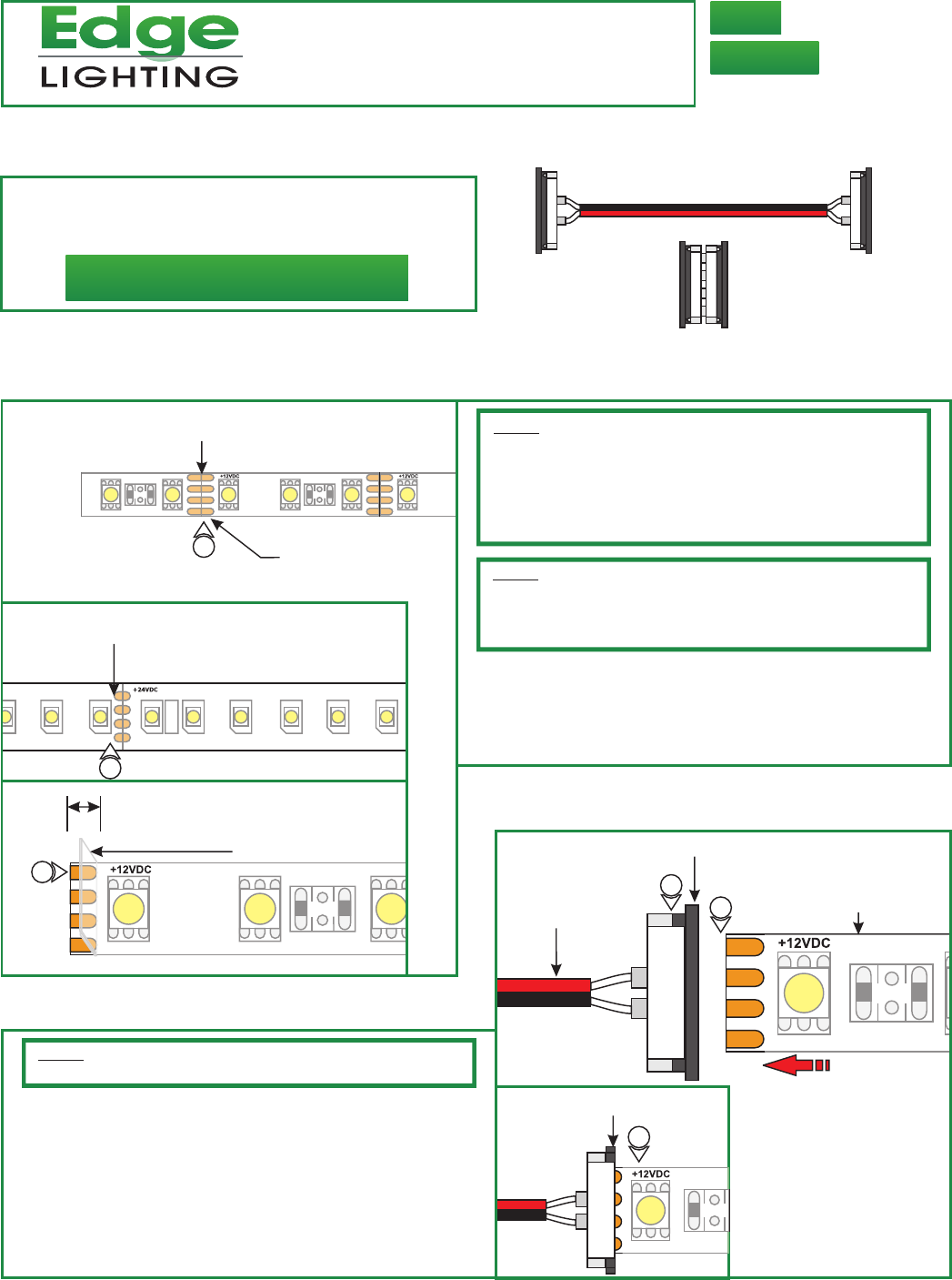 Edge
LIGHTING

+12VDC
+12VDC

+24VDC

+12VDC

+12VDC

+12VDC