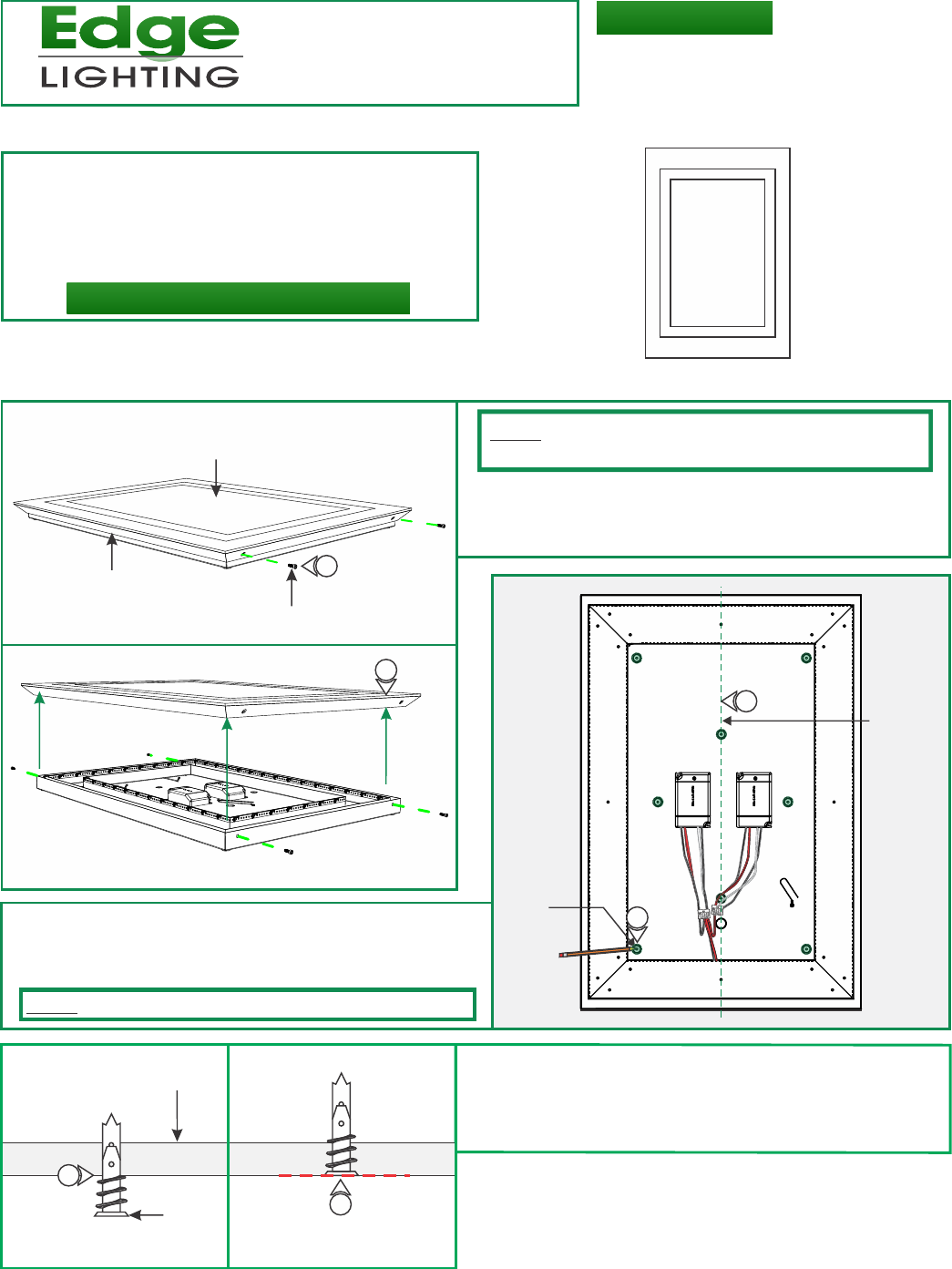 Edge
LIGHTING