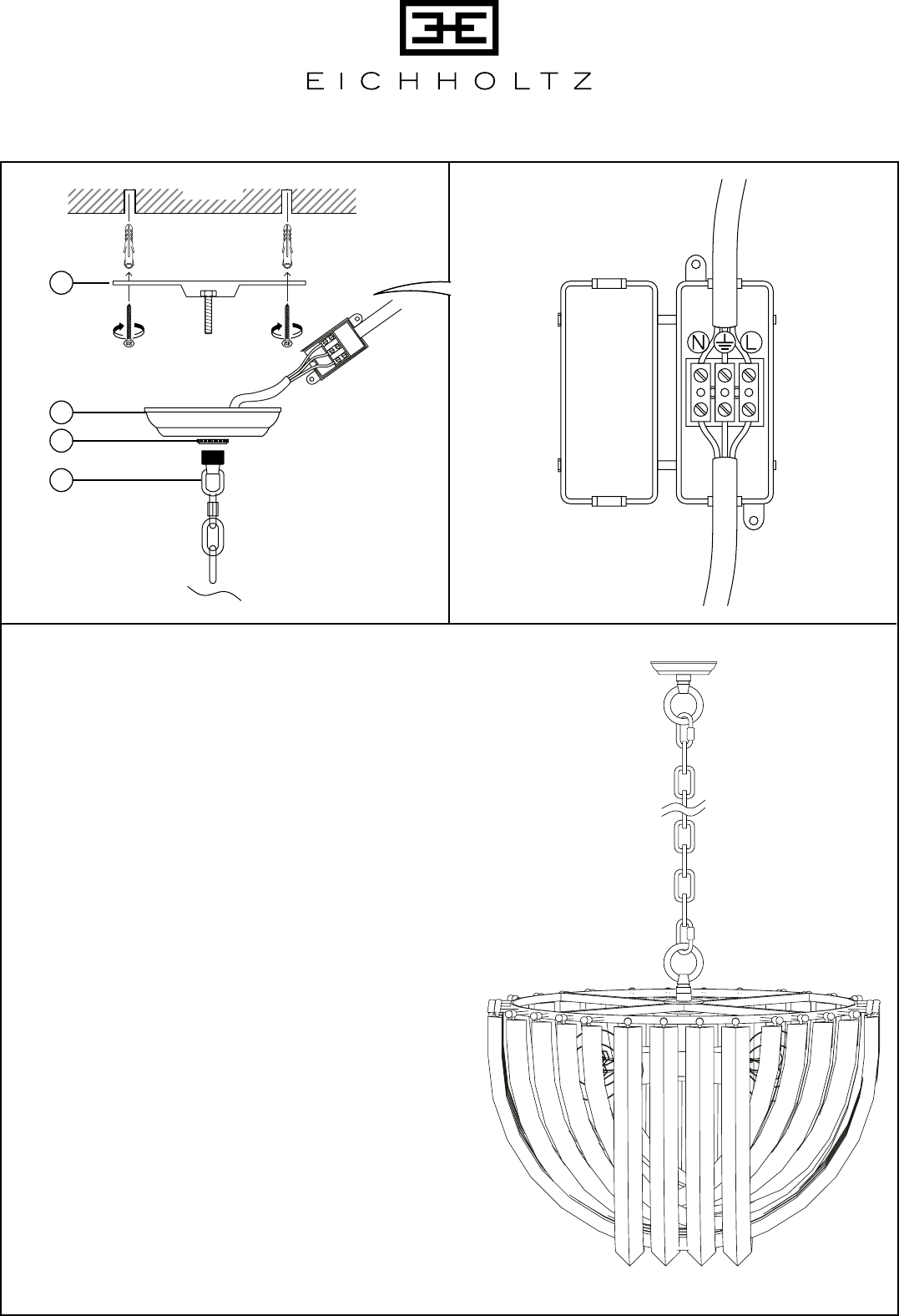 EICHHOLTZ

N L