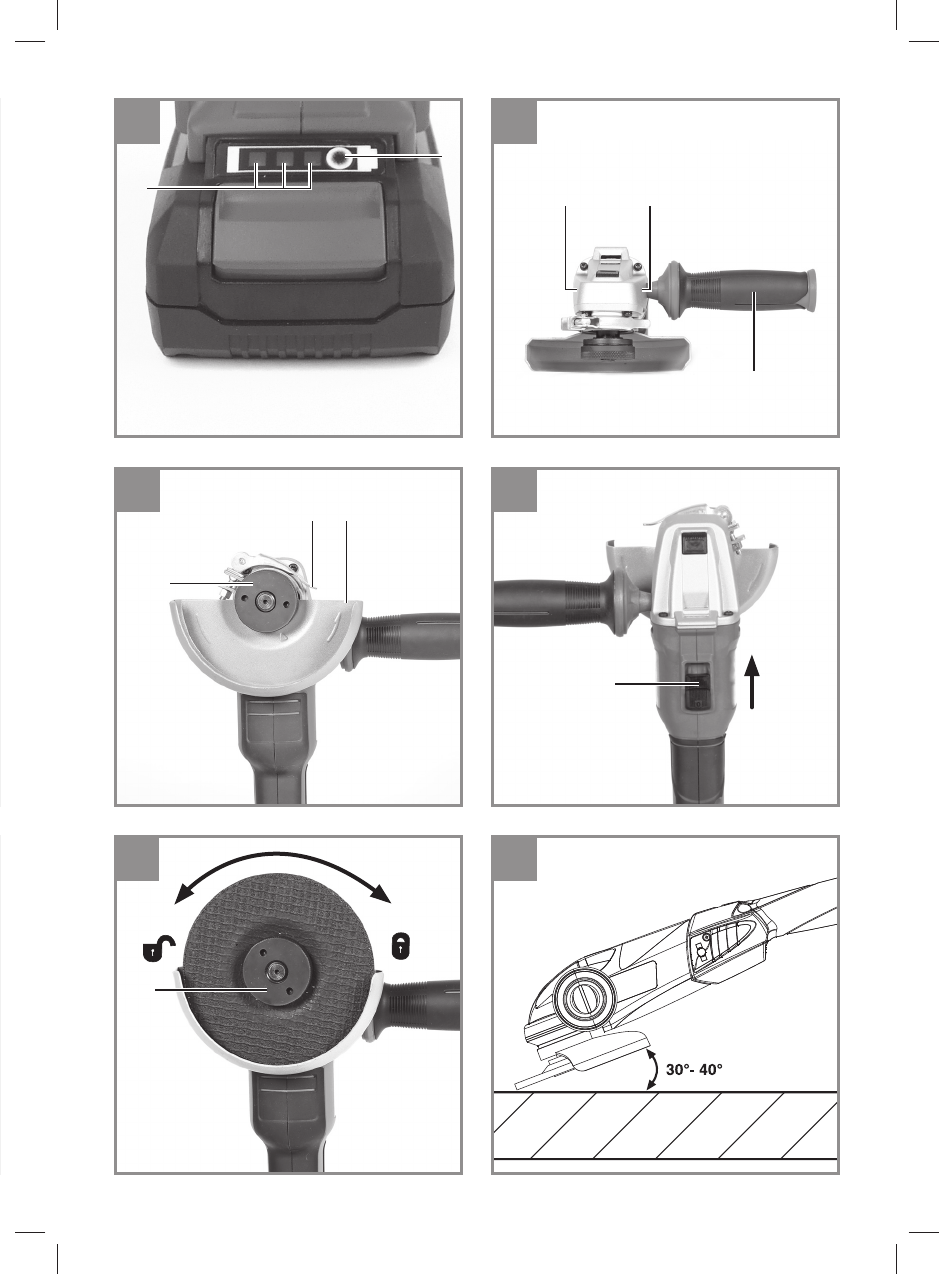 30°- 40°