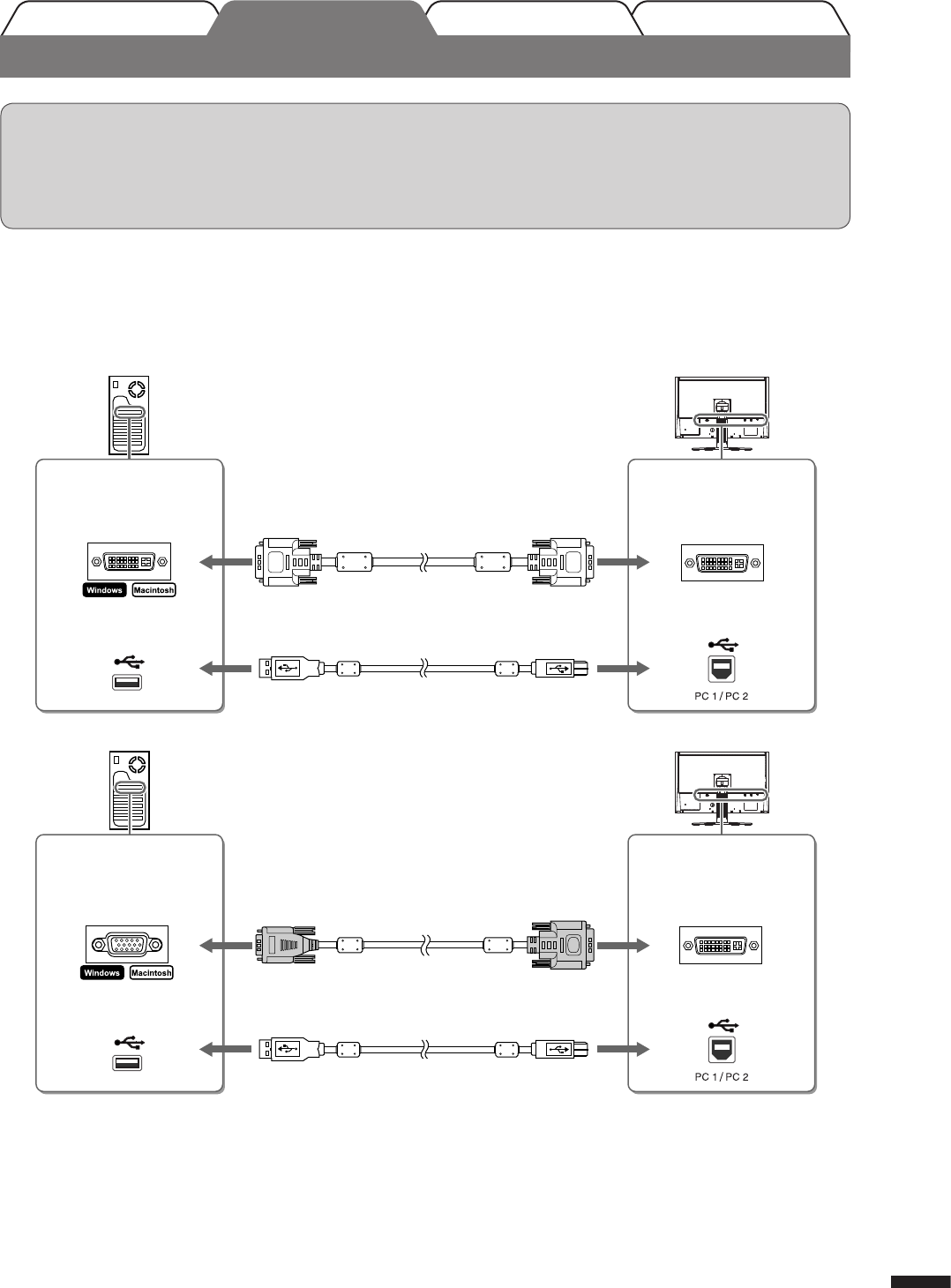 Windows Macintosh

PC 1 / PC 2

Windows Macintosh

PC 1 / PC 2