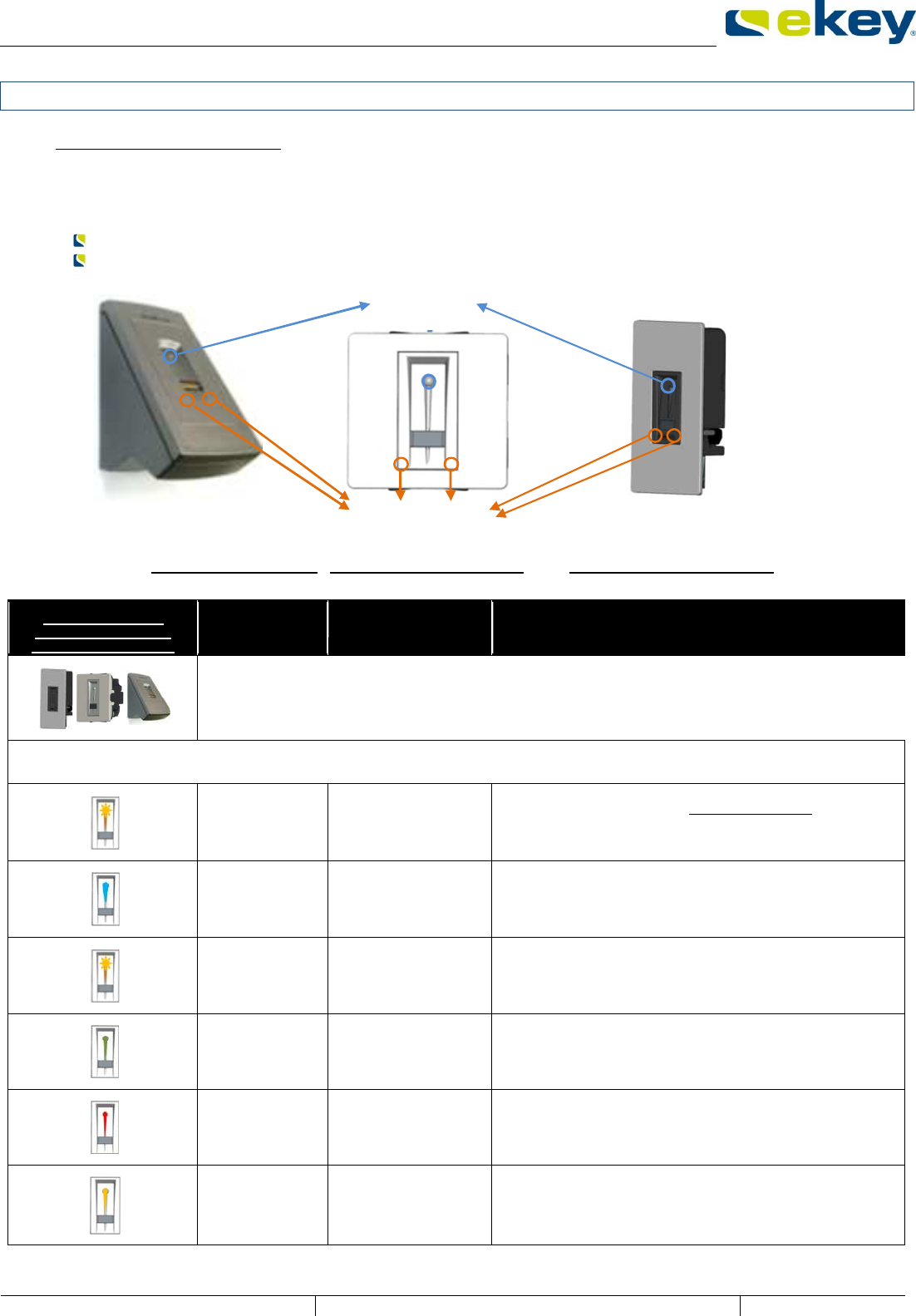 ekey®