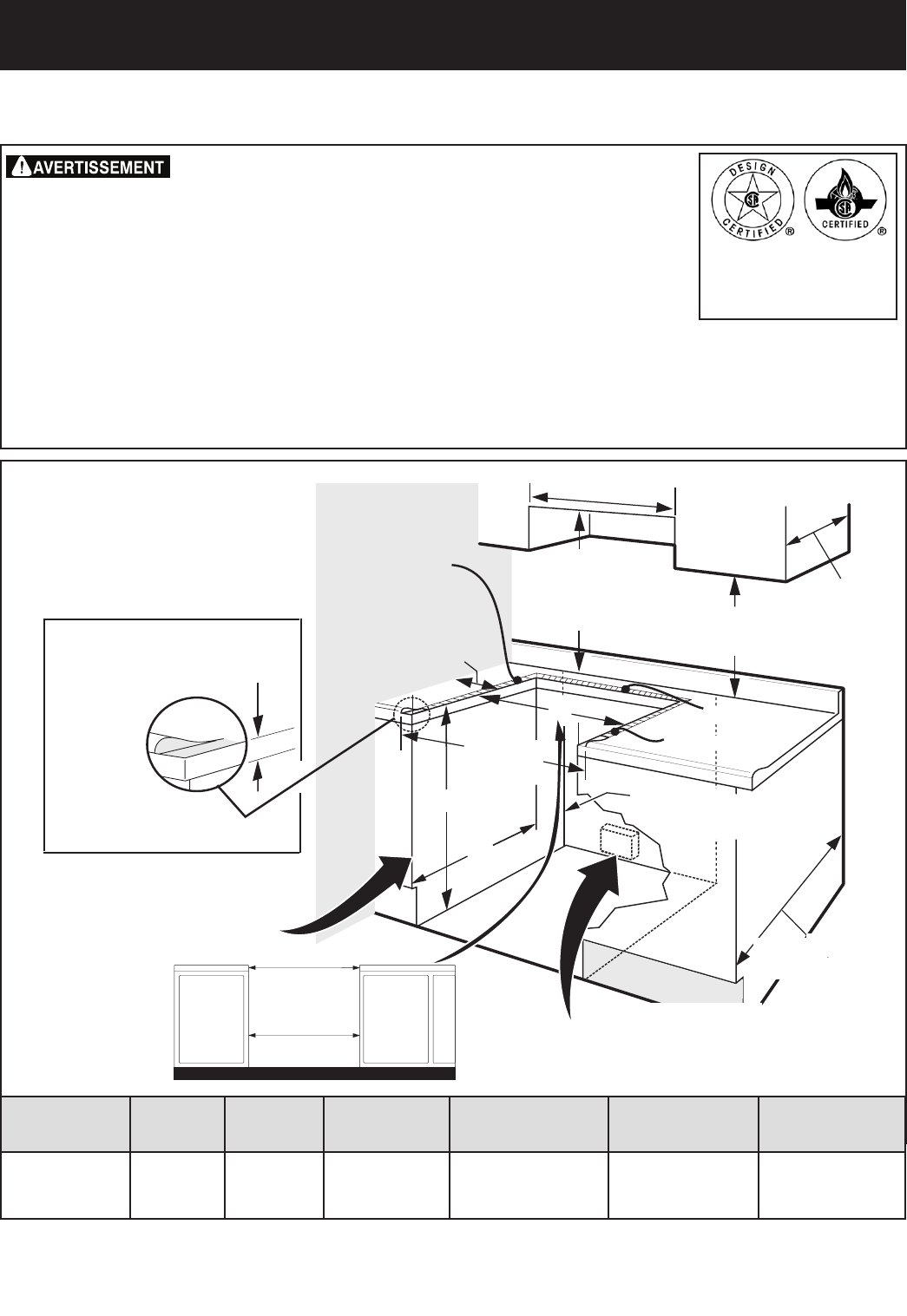 AVERTISSEMENT

DESIGN CERTIFIED ®

CERTIFIED ®