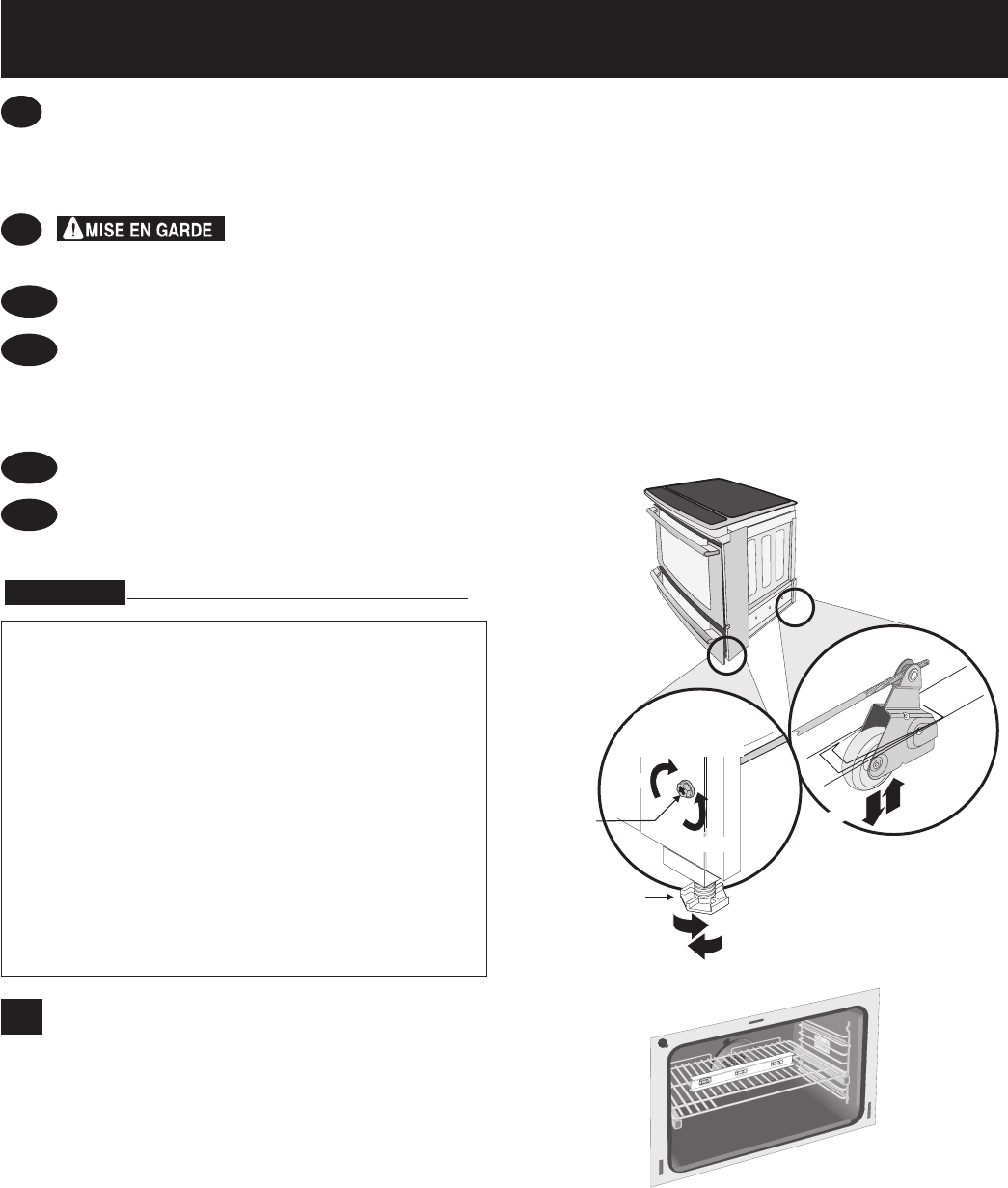 MISE EN GARDE