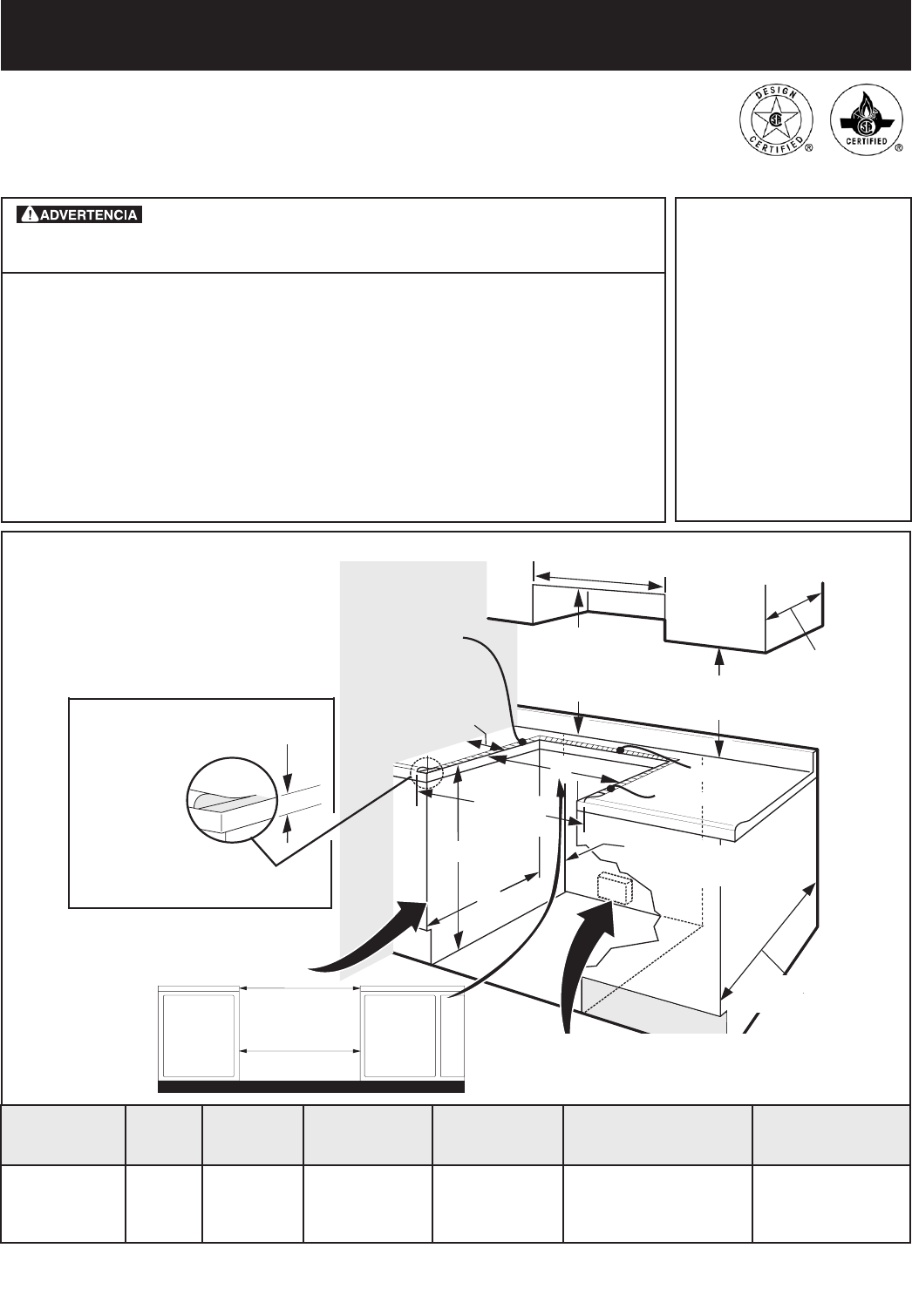 DESIGN CERTIFIED ®

CERTIFIED ®

ADVERTENCIA