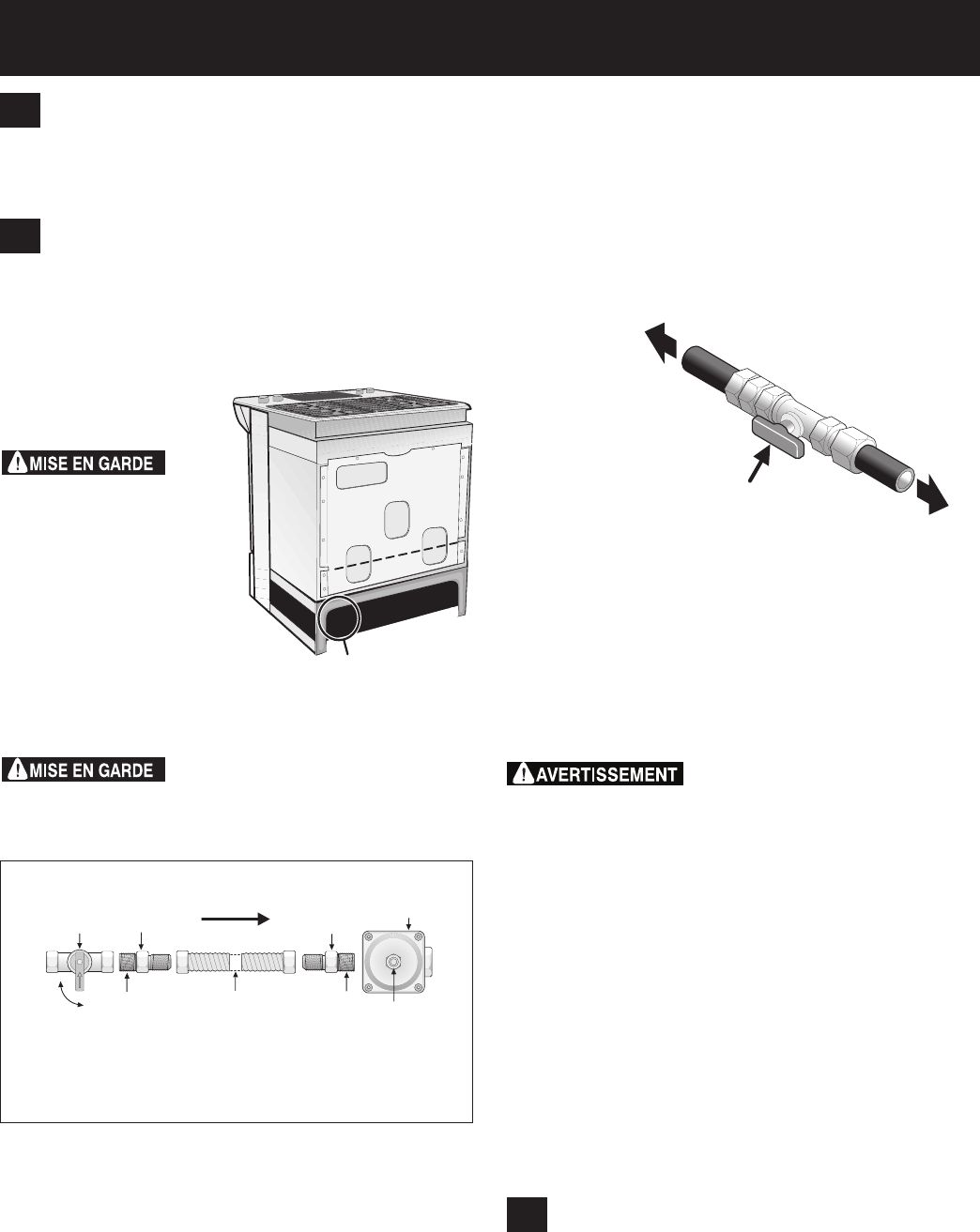 MISE EN GARDE

MISE EN GARDE

AVERTISSEMENT