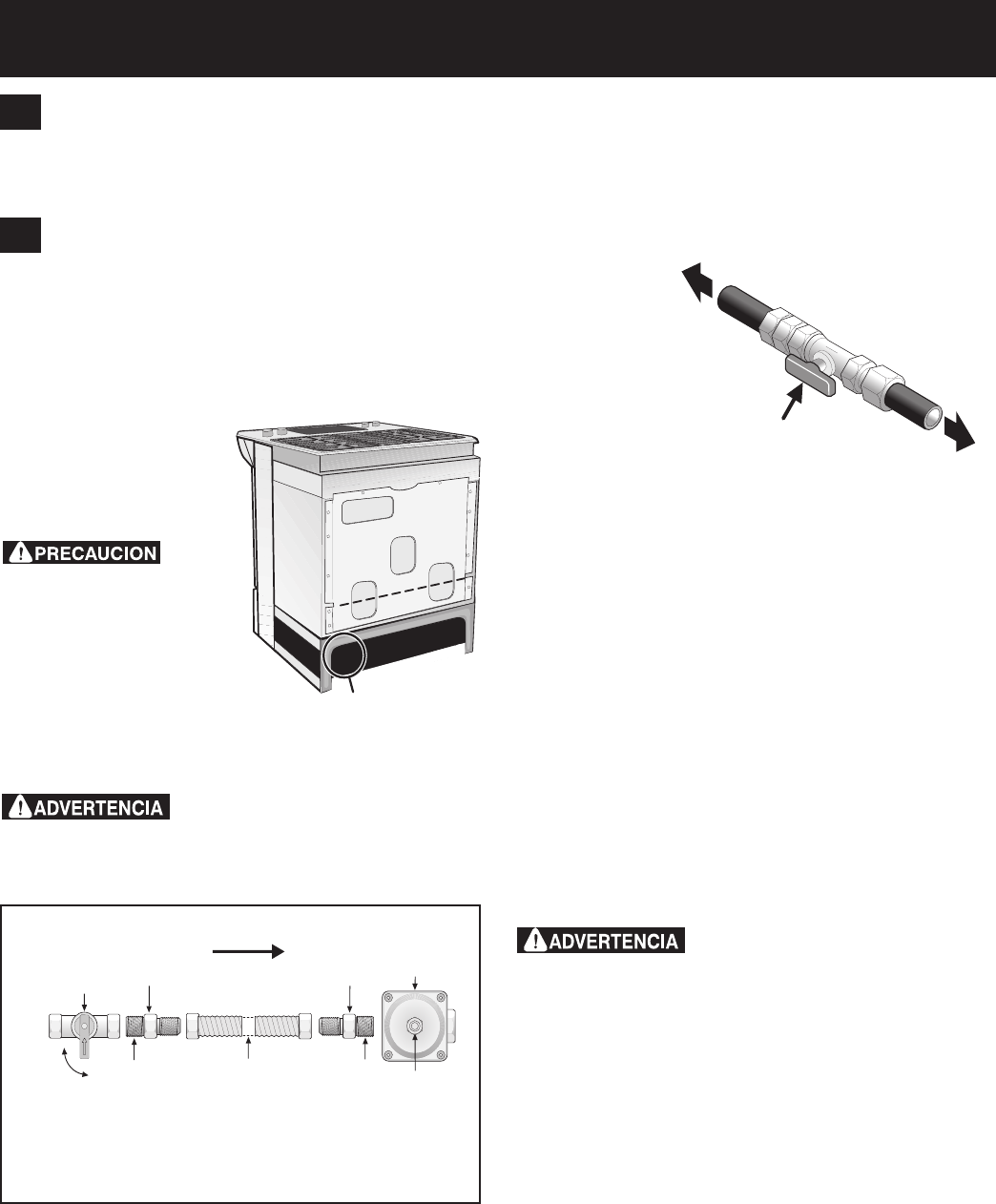 PRECAUCION

ADVERTENCIA

ADVERTENCIA